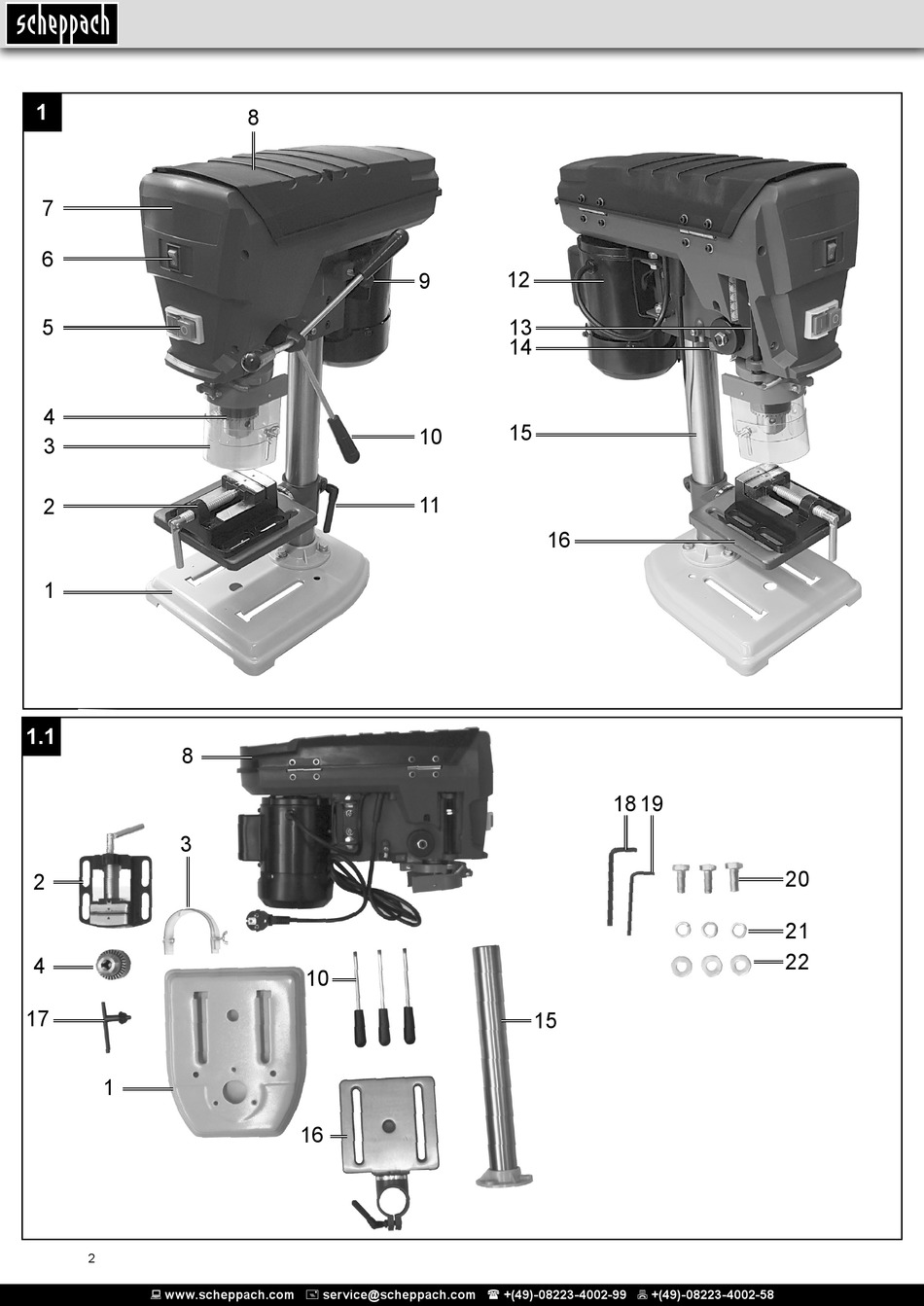 scheppach

1

8
7
6
5
4
3
2
1
9
10
11
12
13
14
15
16

1.1

8
3
2
4
17
1
10
16
15
18 19
20
21
22

2

www.scheppach.com service@scheppach.com +(49)-08223-4002-99 +(49)-08223-4002-58