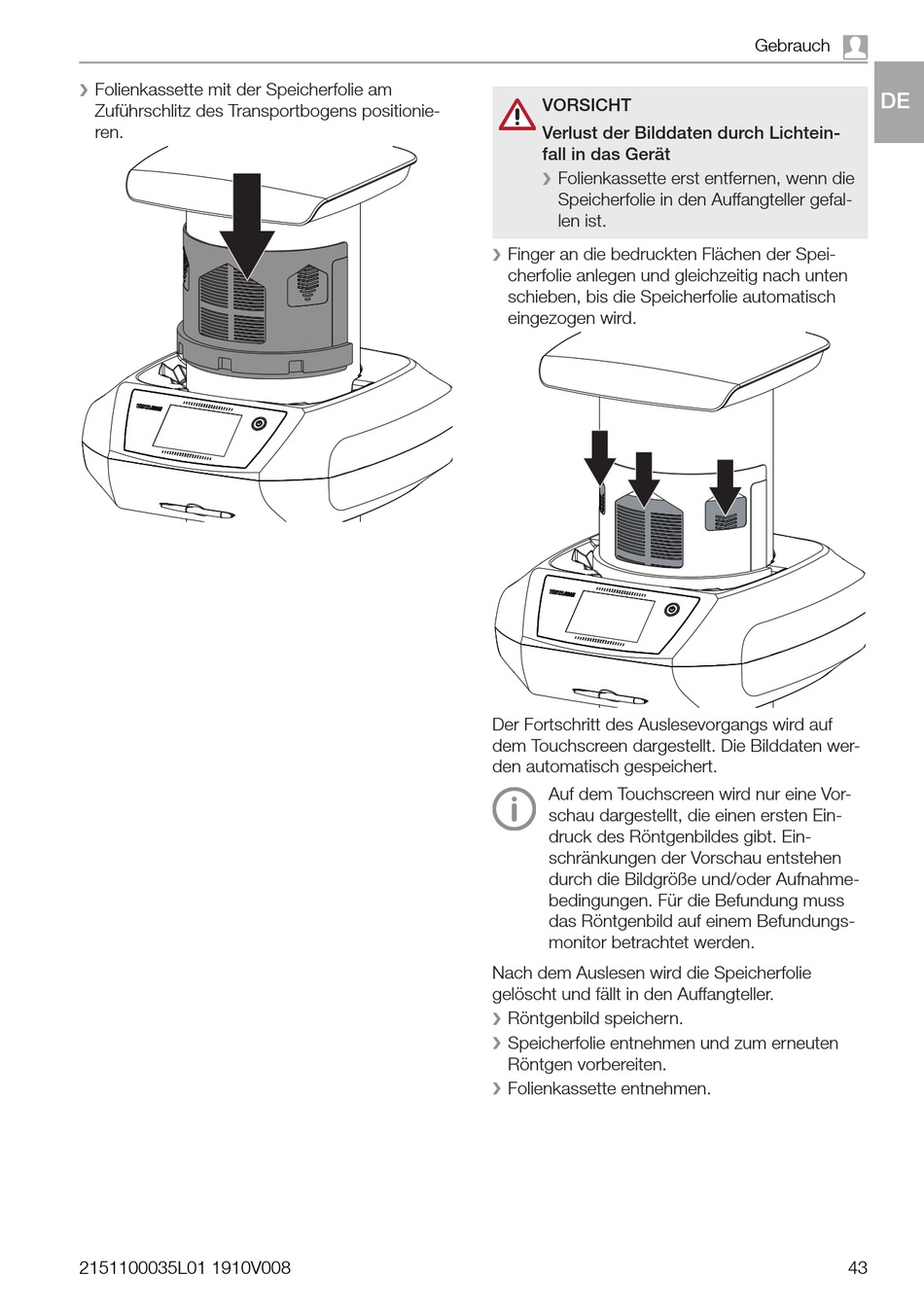 Gebrauch

DE

❯ Folienkassette mit der Speicherfolie am Zuführschlitz des Transportbogens positionieren.

VORSICHT

Verlust der Bilddaten durch Lichteinfall in das Gerät

❯ Folienkassette erst entfernen, wenn die Speicherfolie in den Auffangteller gefallen ist.

❯ Finger an die bedruckten Flächen der Speicherfolie anlegen und gleichzeitig nach unten schieben, bis die Speicherfolie automatisch eingezogen wird.

Der Fortschritt des Auslesevorgangs wird auf dem Touchscreen dargestellt. Die Bilddaten werden automatisch gespeichert.

Auf dem Touchscreen wird nur eine Vorschau dargestellt, die einen ersten Eindruck des Röntgenbildes gibt. Einschränkungen der Vorschau entstehen durch die Bildgröße und/oder Aufnahmebedingungen. Für die Befundung muss das Röntgenbild auf einem Befundungsmonitor betrachtet werden.

Nach dem Auslesen wird die Speicherfolie gelöscht und fällt in den Auffangteller.

❯ Röntgenbild speichern.

❯ Speicherfolie entnehmen und zum erneuten Röntgen vorbereiten.

❯ Folienkassette entnehmen.

2151100035L01 1910V008

43