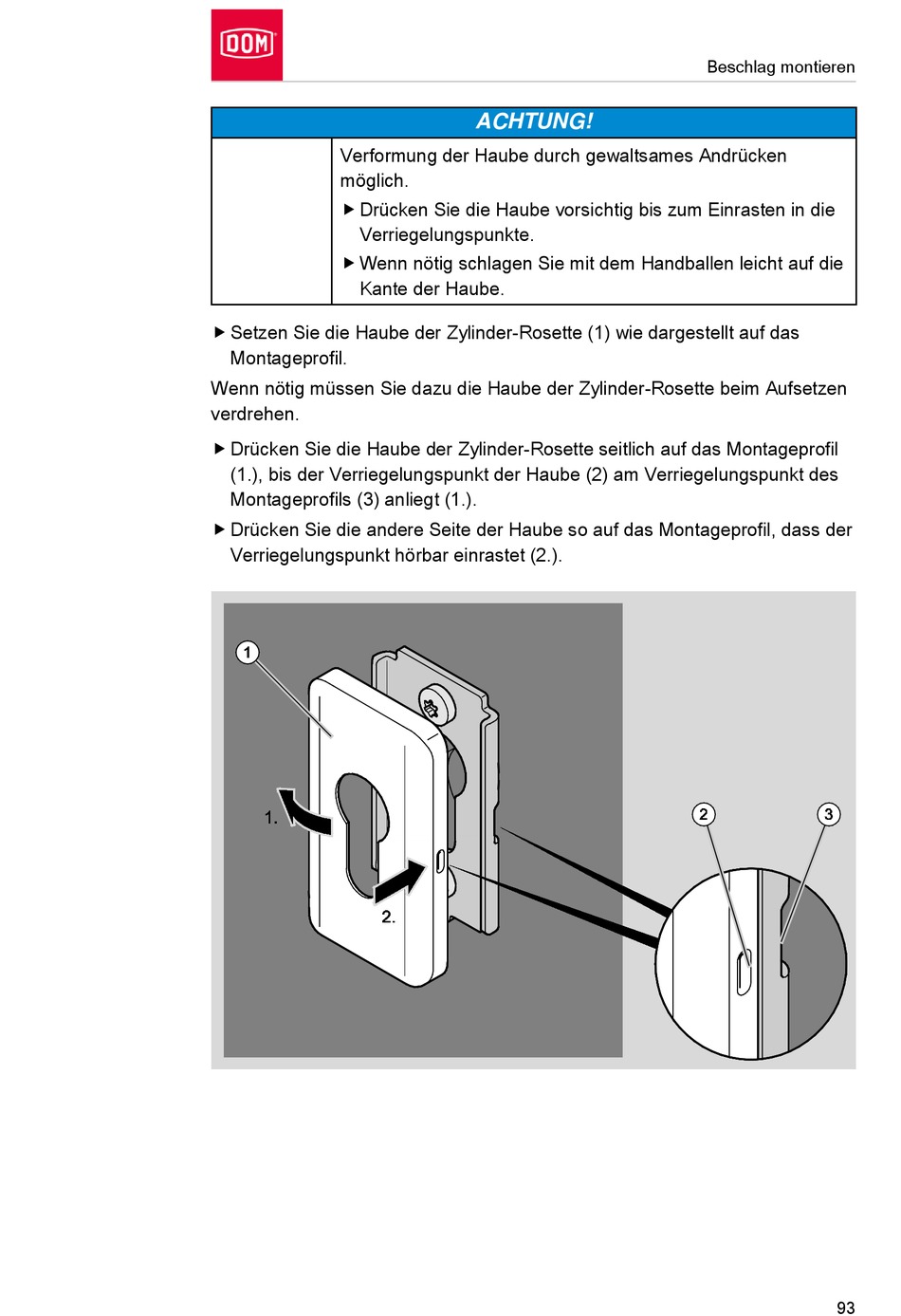 DOM

Beschlag montieren

ACHTUNG!

Verformung der Haube durch gewaltsames Andrücken möglich.

▶ Drücken Sie die Haube vorsichtig bis zum Einrasten in die Verriegelungspunkte.

▶ Wenn nötig schlagen Sie mit dem Handballen leicht auf die Kante der Haube.

▶ Setzen Sie die Haube der Zylinder-Rosette (1) wie dargestellt auf das Montageprofil.

Wenn nötig müssen Sie dazu die Haube der Zylinder-Rosette beim Aufsetzen verdrehen.

▶ Drücken Sie die Haube der Zylinder-Rosette seitlich auf das Montageprofil (1.), bis der Verriegelungspunkt der Haube (2) am Verriegelungspunkt des Montageprofils (3) anliegt (1.).

▶ Drücken Sie die andere Seite der Haube so auf das Montageprofil, dass der Verriegelungspunkt hörbar einrastet (2.).

1

1.

2.

2

3

93