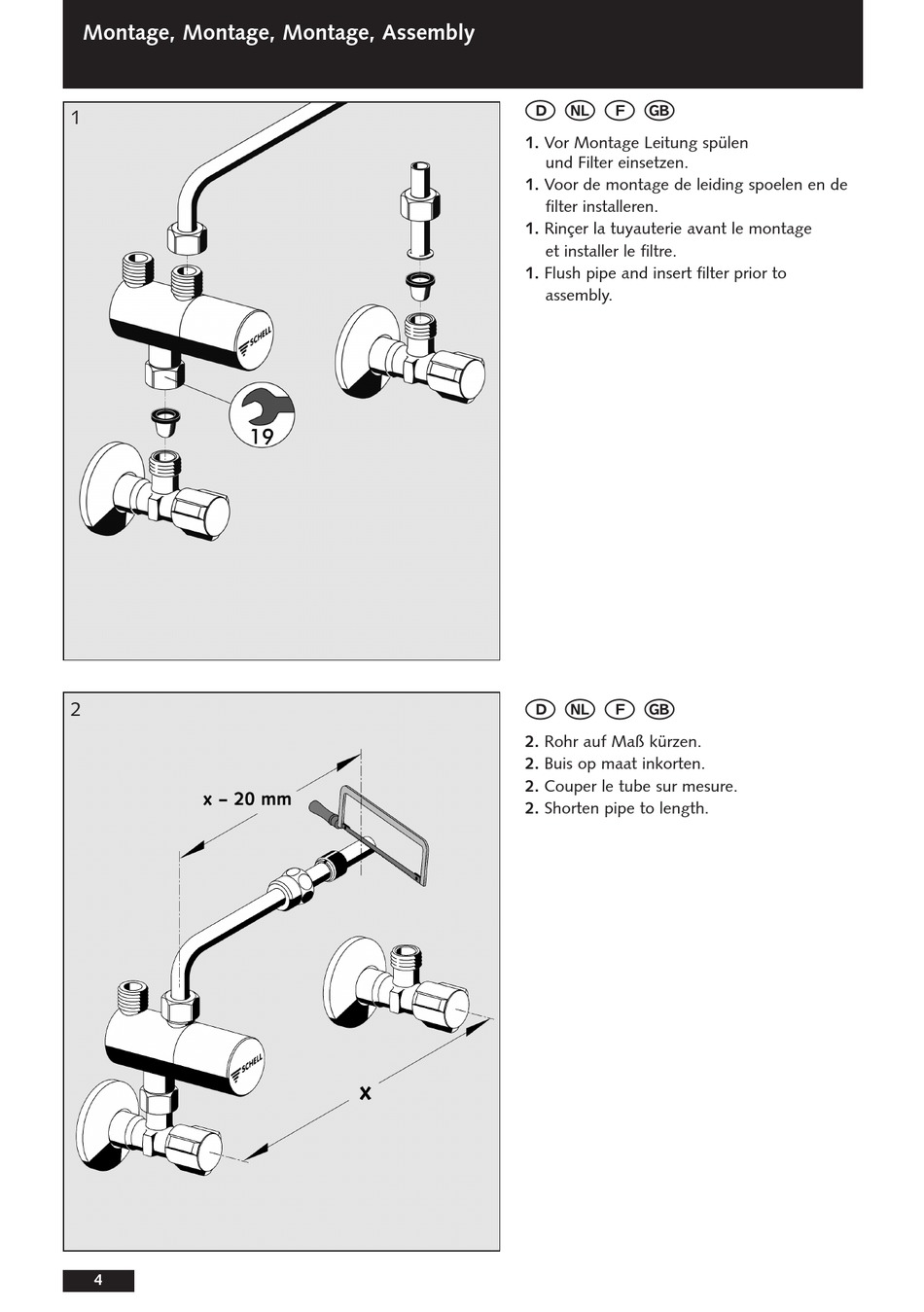 Montage, Montage, Montage, Assembly

1

SCHELL

19

D NL F GB

1. Vor Montage Leitung spülen und Filter einsetzen.
1. Voor de montage de leiding spoelen en de filter installeren.
1. Rinçer la tuyauterie avant le montage et installer le filtre.
1. Flush pipe and insert filter prior to assembly.

2

x – 20 mm

SCHELL

x

D NL F GB

2. Rohr auf Maß kürzen.
2. Buis op maat inkorten.
2. Couper le tube sur mesure.
2. Shorten pipe to length.

4