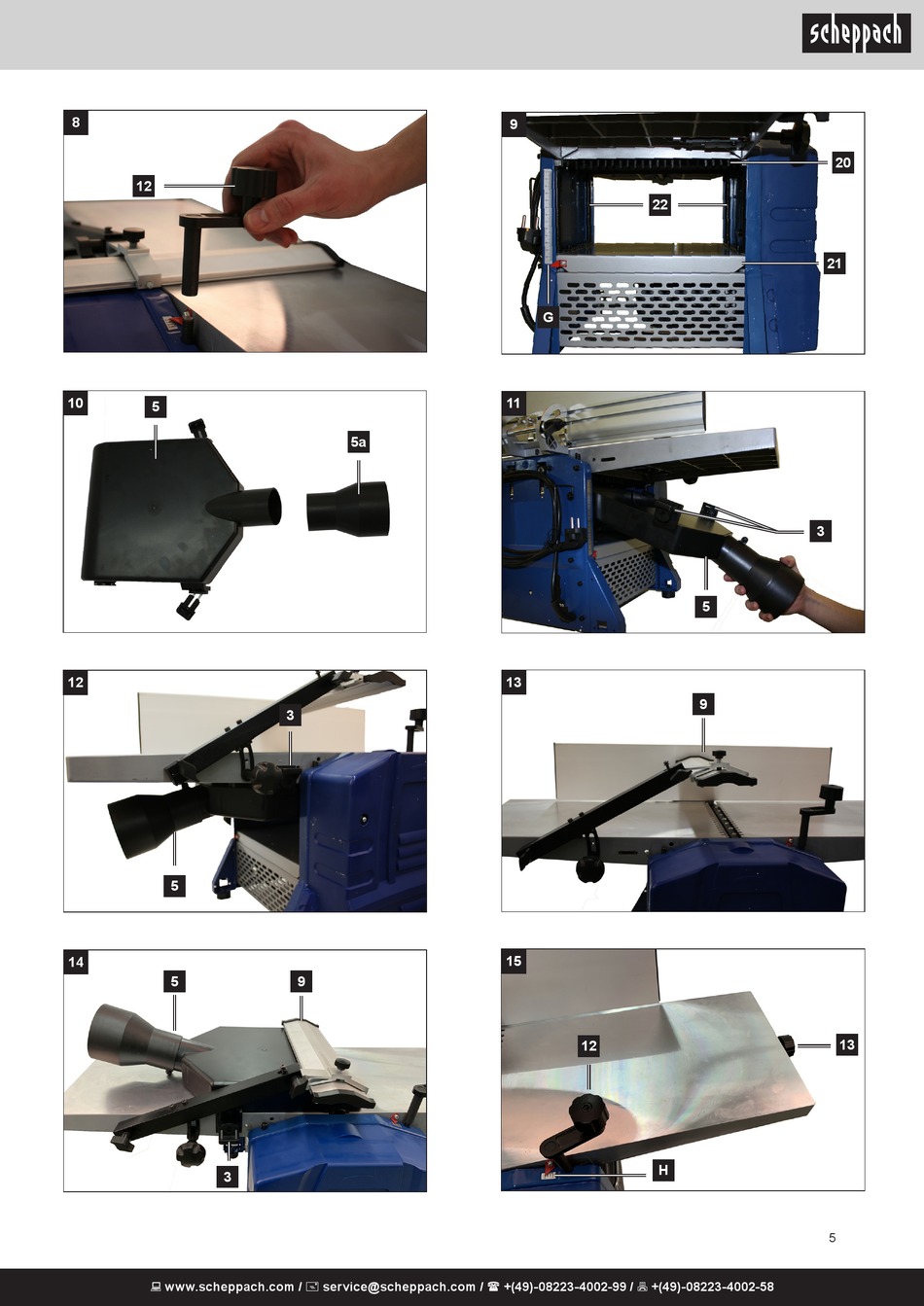 scheppach

8
12

9
20
22
21
G

10
5
5a

11
3
5

12
3
5

13
9

14
5
9
3

15
12
13
H

5

www.scheppach.com / service@scheppach.com / +(49)-08223-4002-99 / +(49)-08223-4002-58