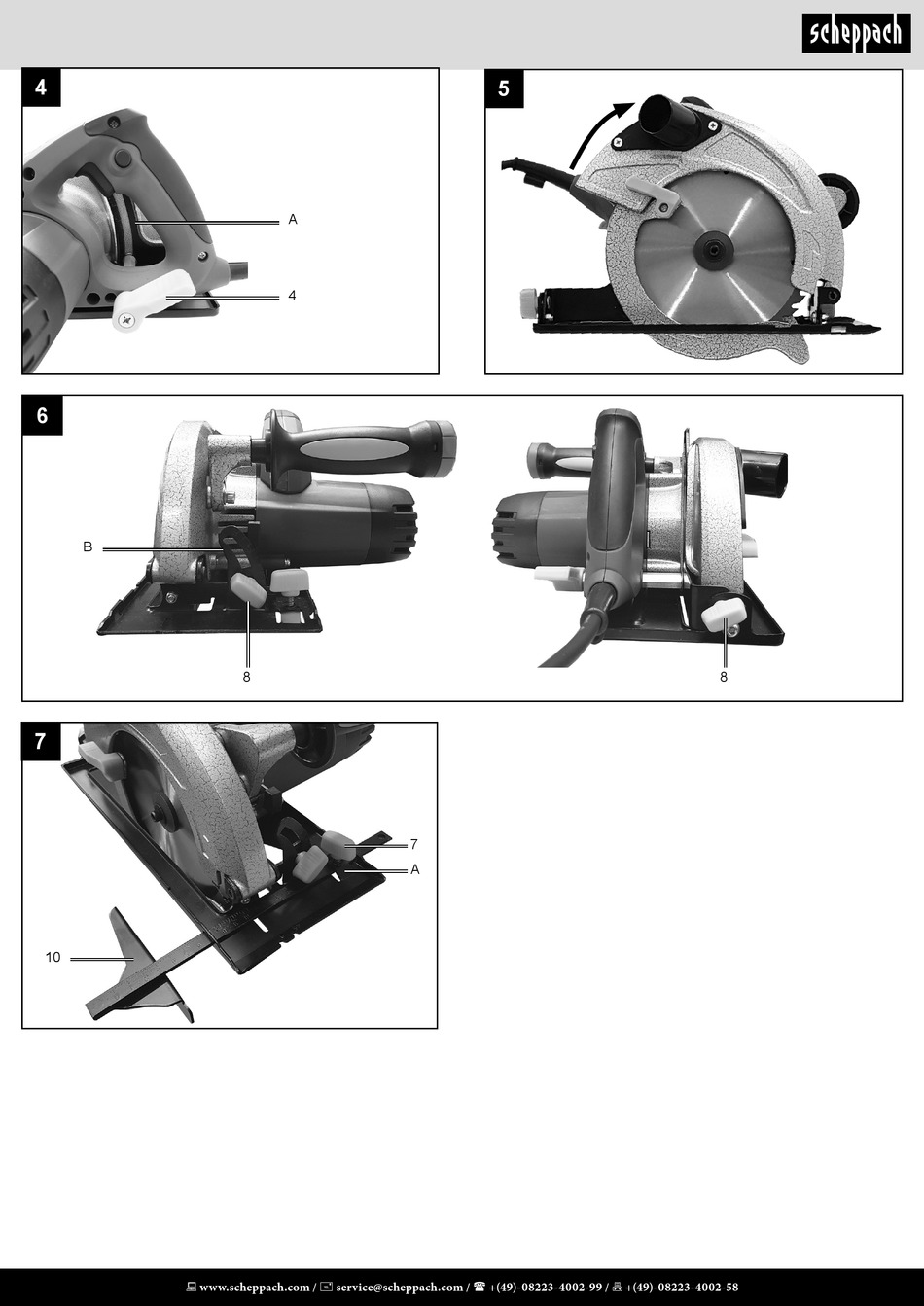 scheppach

4

A

4

5

6

B

8

8

7

7

A

10

www.scheppach.com / service@scheppach.com / +(49)-08223-4002-99 / +(49)-08223-4002-58