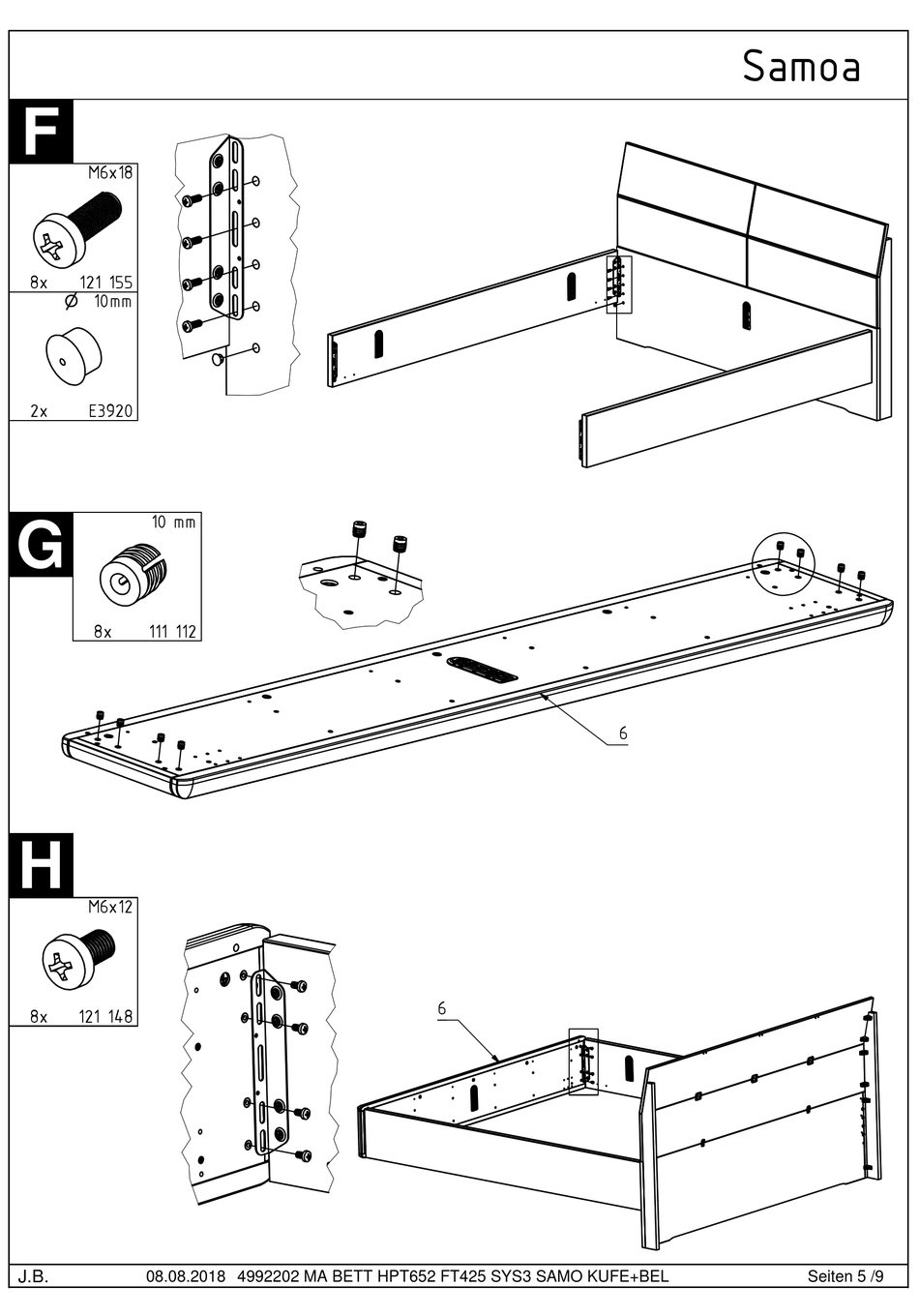 Samoa

F

M6x18

8x 121 155

Ø 10mm

2x E3920

G

10 mm

8x 111 112

6

H

M6x12

8x 121 148

6

J.B. 08.08.2018 4992202 MA BETT HPT652 FT425 SYS3 SAMO KUFE+BEL Seiten 5 /9