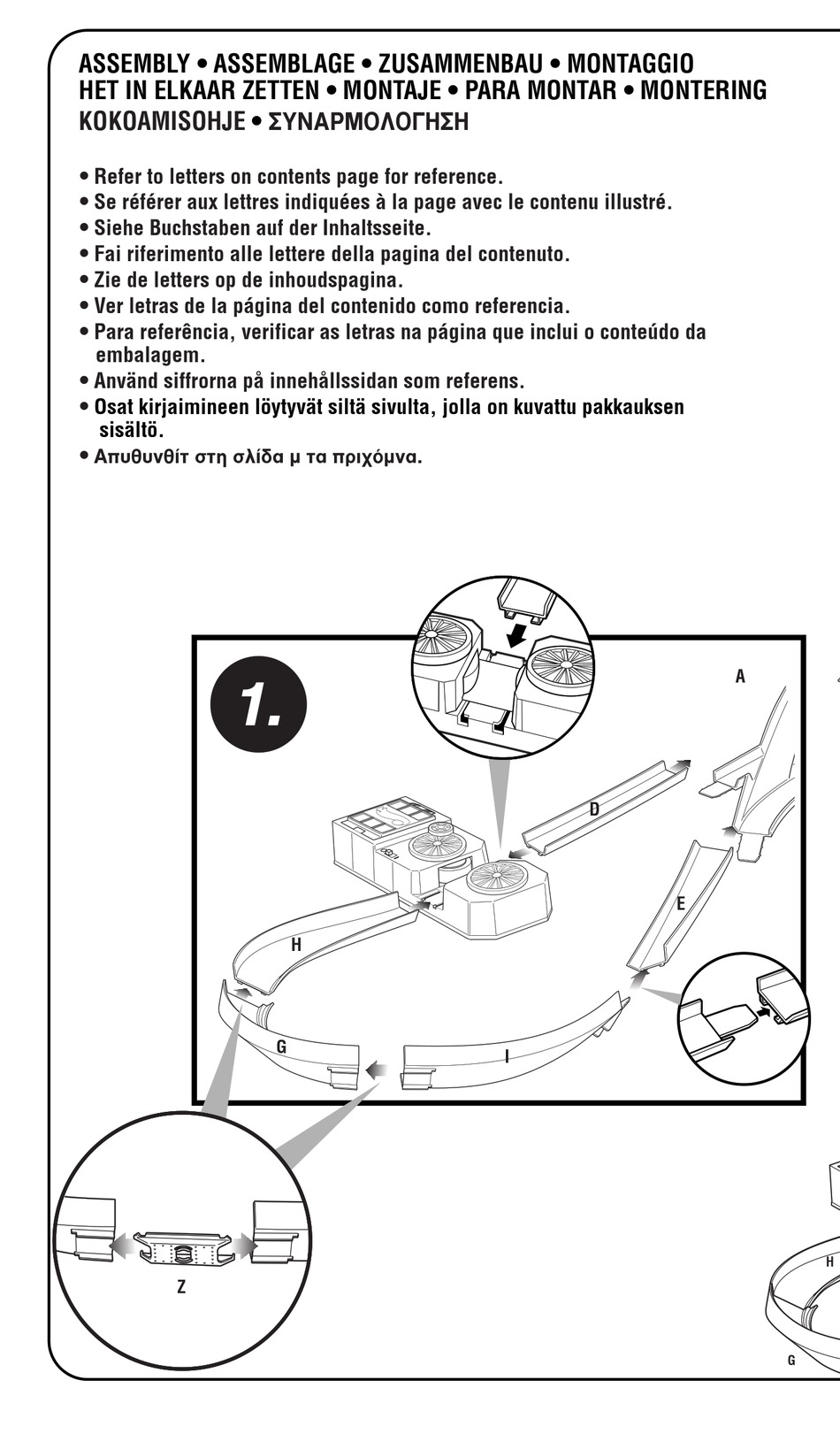 ASSEMBLY • ASSEMBLAGE • ZUSAMMENBAU • MONTAGGIO
HET IN ELKAAR ZETTEN • MONTAJE • PARA MONTAR • MONTERING
KOKOAMISOHJE • ΣΥΝΑΡΜΟΛΟΓΗΣΗ

• Refer to letters on contents page for reference.
• Se référer aux lettres indiquées à la page avec le contenu illustré.
• Siehe Buchstaben auf der Inhaltsseite.
• Fai riferimento alle lettere della pagina del contenuto.
• Zie de letters op de inhoudspagina.
• Ver letras de la página del contenido como referencia.
• Para referência, verificar as letras na página que inclui o conteúdo da embalagem.
• Använd siffrorna på innehållssidan som referens.
• Osat kirjaimineen löytyvät siltä sivulta, jolla on kuvattu pakkauksen sisältö.
• Απυθυνθίτ στη σλίδα μ τα πριχόμνα.

1.

A

D

E

H

G

I

Z

H

G