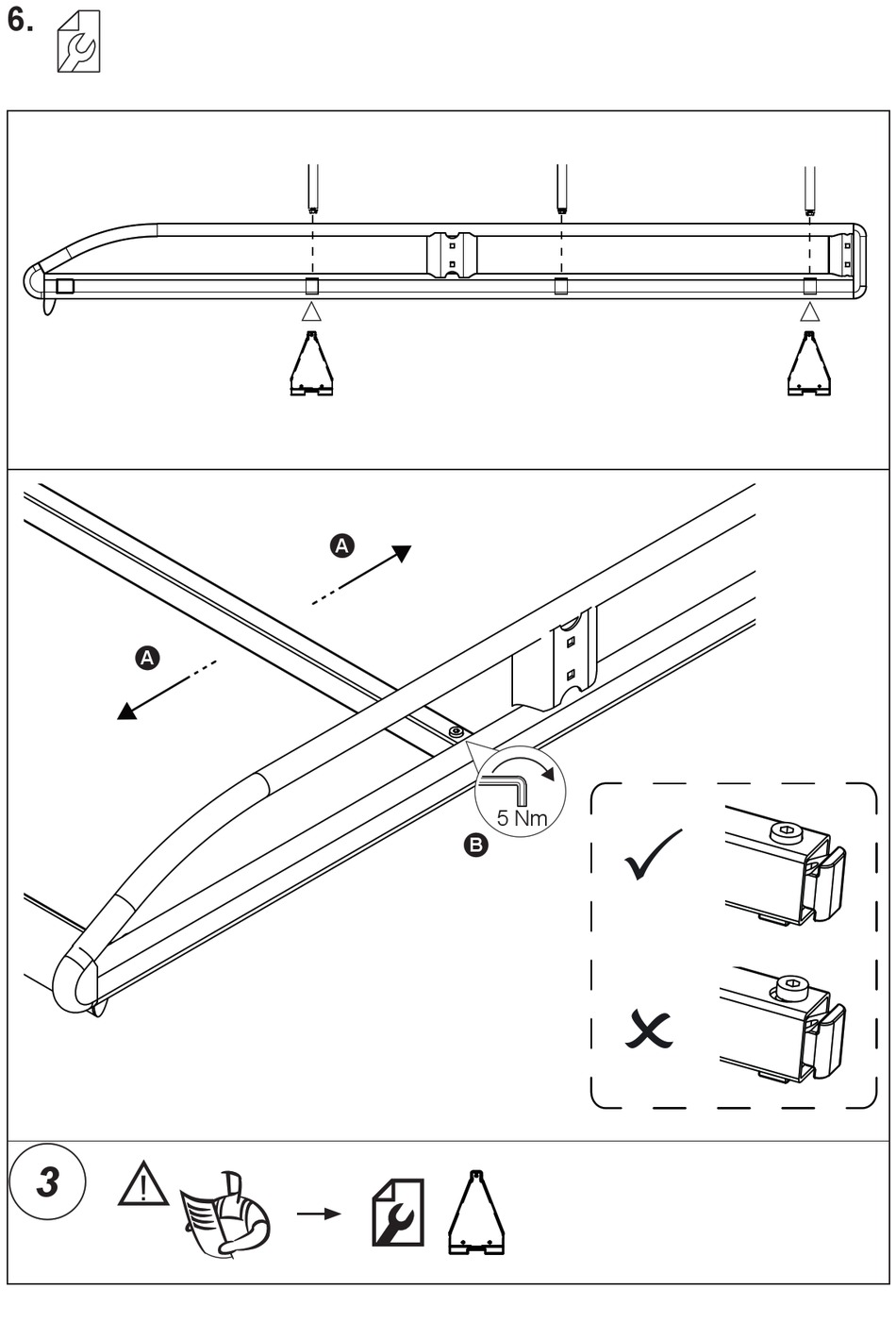 6.

A

A

5 Nm

B

3