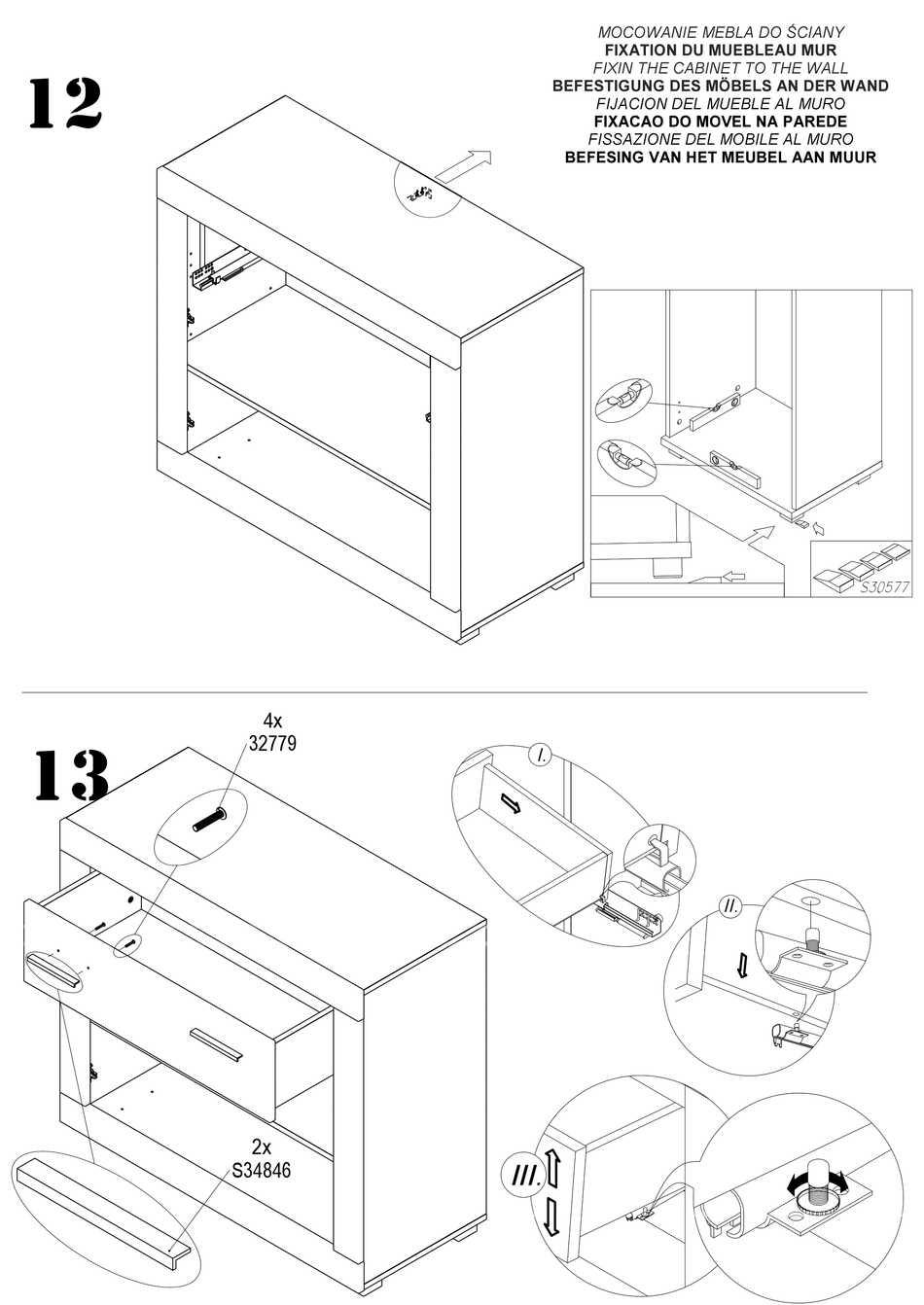 12

MOCOWANIE MEBLA DO ŚCIANY
FIXATION DU MUEBLEAU MUR
FIXIN THE CABINET TO THE WALL
BEFESTIGUNG DES MÖBELS AN DER WAND
FIJACION DEL MUEBLE AL MURO
FIXACAO DO MOVEL NA PAREDE
FISSAZIONE DEL MOBILE AL MURO
BEFESING VAN HET MEUBEL AAN MUUR

S30577

13

4x
32779

2x
S34846

I.

II.

III.