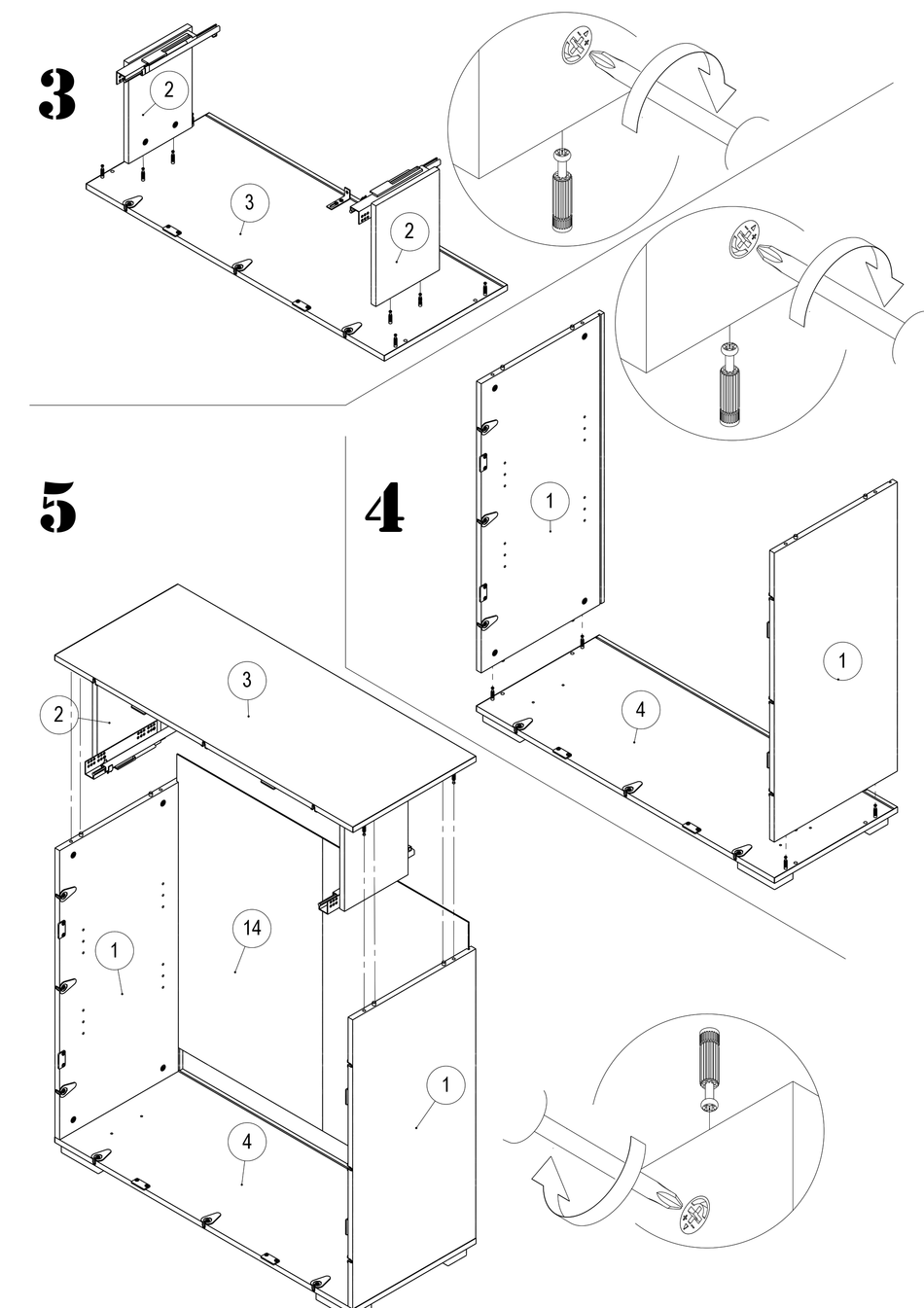 3

2

3

2

5

4

1

1

4

3

2

14

1

1

4