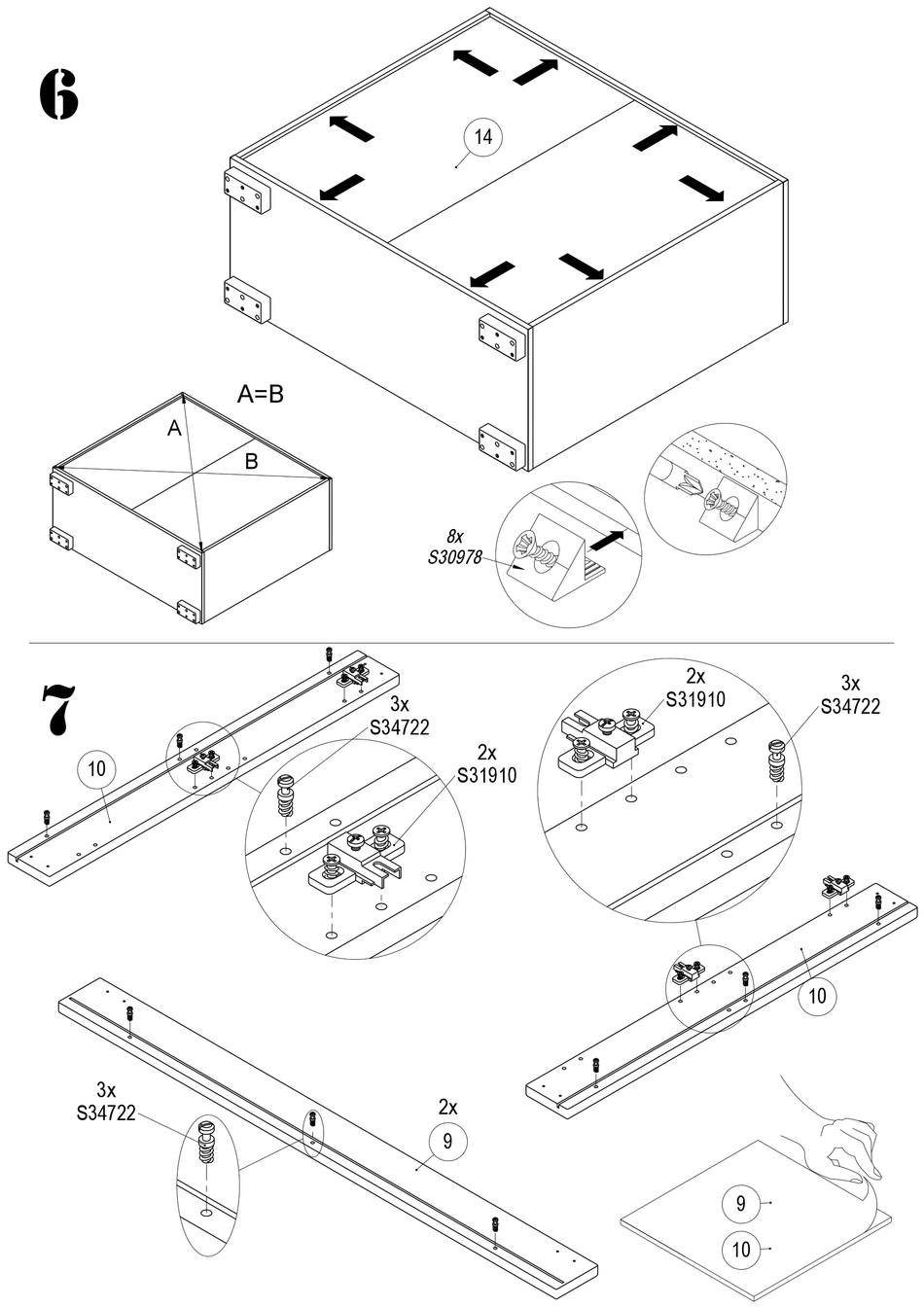 6

14

A=B

A

B

8x
S30978

7

10

3x
S34722

2x
S31910

2x
S31910

3x
S34722

10

3x
S34722

2x

9

9

10