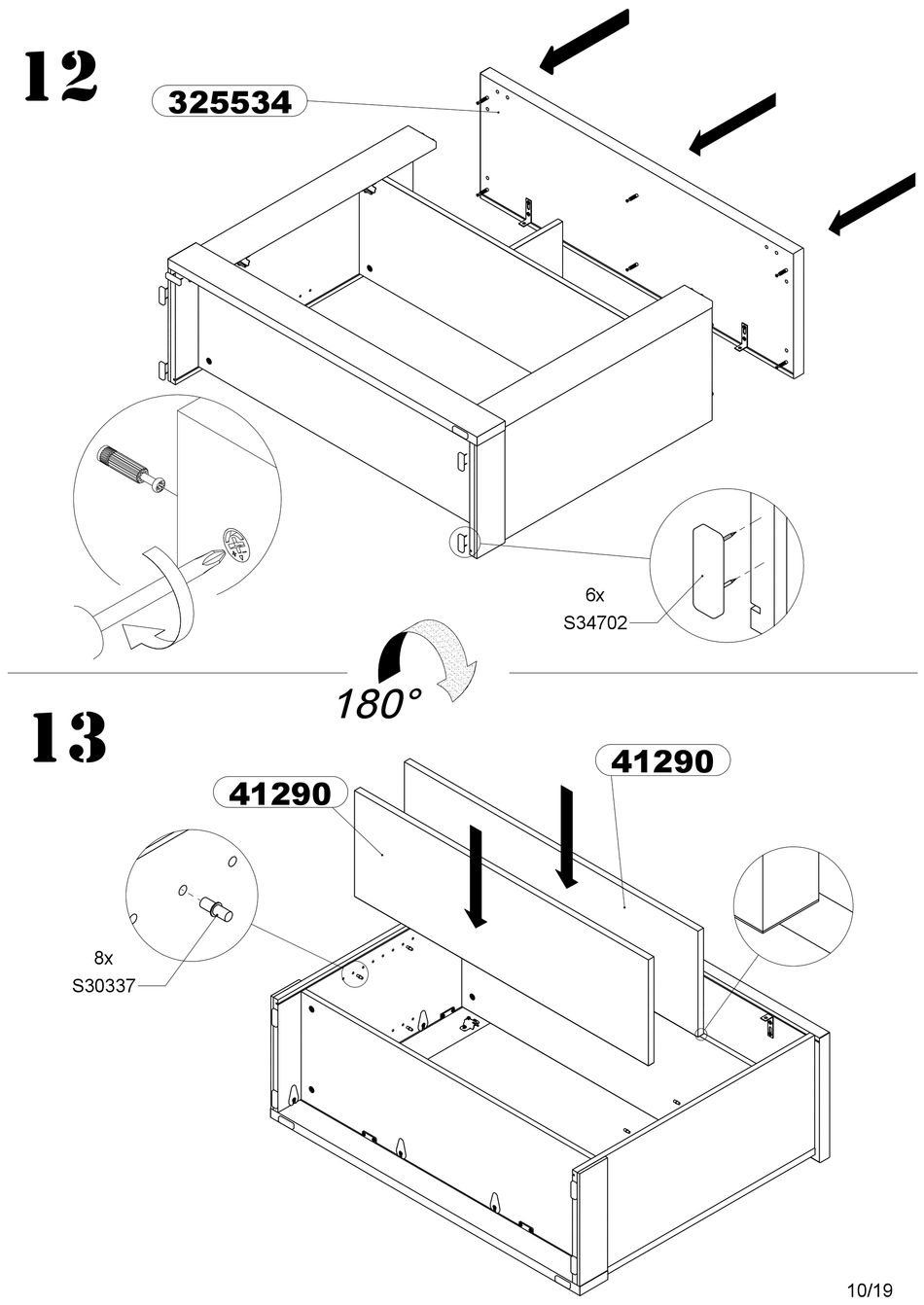 12

325534

6x
S34702

180°

13

41290

41290

8x
S30337

10/19