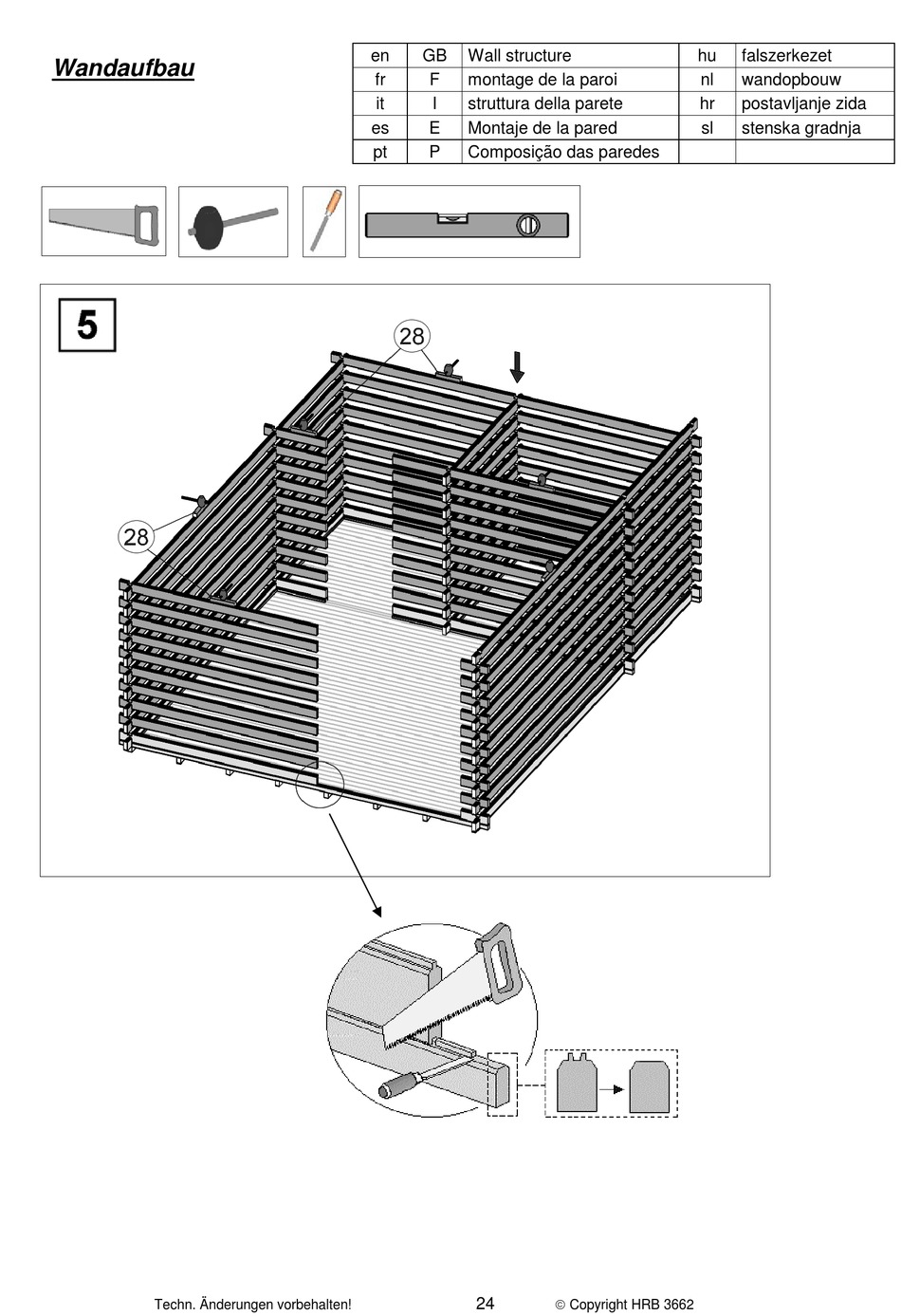 Wandaufbau

| en | GB | Wall structure | hu | falszerkezet |
|---|---|---|---|---|
| fr | F | montage de la paroi | nl | wandopbouw |
| it | I | struttura della parete | hr | postavljanje zida |
| es | E | Montaje de la pared | sl | stenska gradnja |
| pt | P | Composição das paredes | | |

5

28

28

Techn. Änderungen vorbehalten!

24

© Copyright HRB 3662