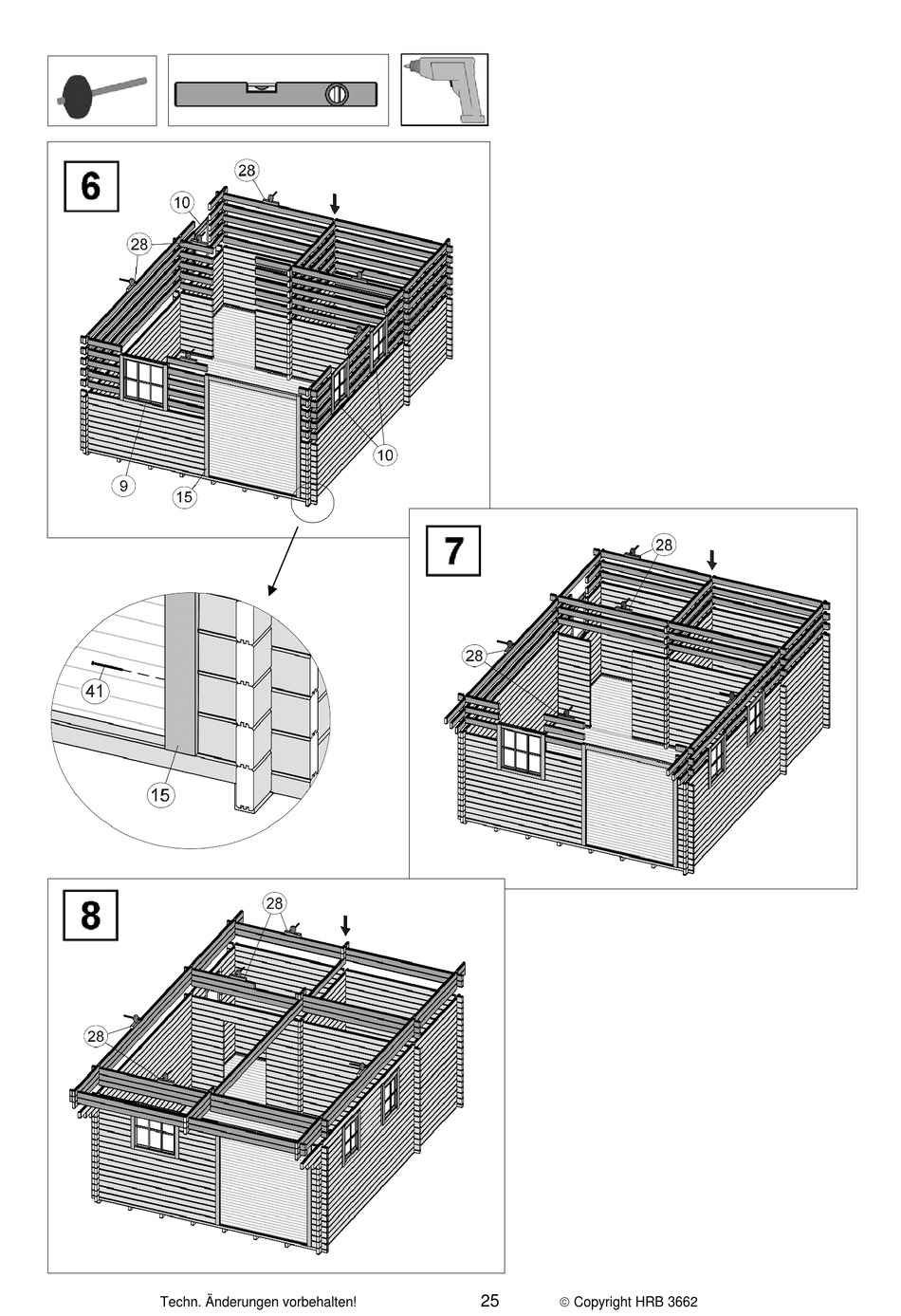 6

28

10

28

10

9

15

41

15

7

28

28

8

28

28

Techn. Änderungen vorbehalten!

25

© Copyright HRB 3662