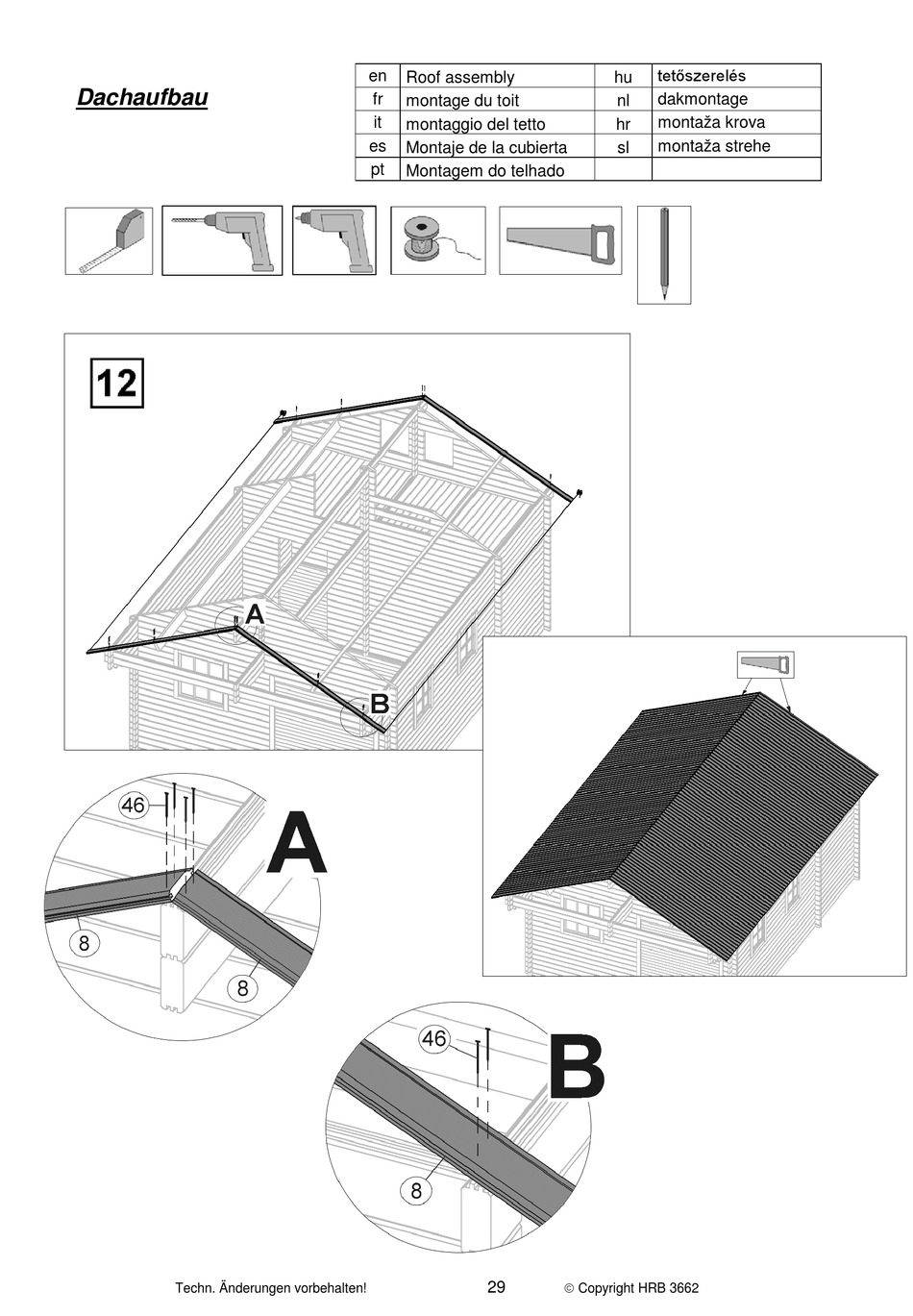 Dachaufbau

| en | Roof assembly | hu | tetőszerelés |
|---|---|---|---|
| fr | montage du toit | nl | dakmontage |
| it | montaggio del tetto | hr | montaža krova |
| es | Montaje de la cubierta | sl | montaža strehe |
| pt | Montagem do telhado | | |

12

A

B

46

A

8

8

46

B

8

Techn. Änderungen vorbehalten!

29

© Copyright HRB 3662