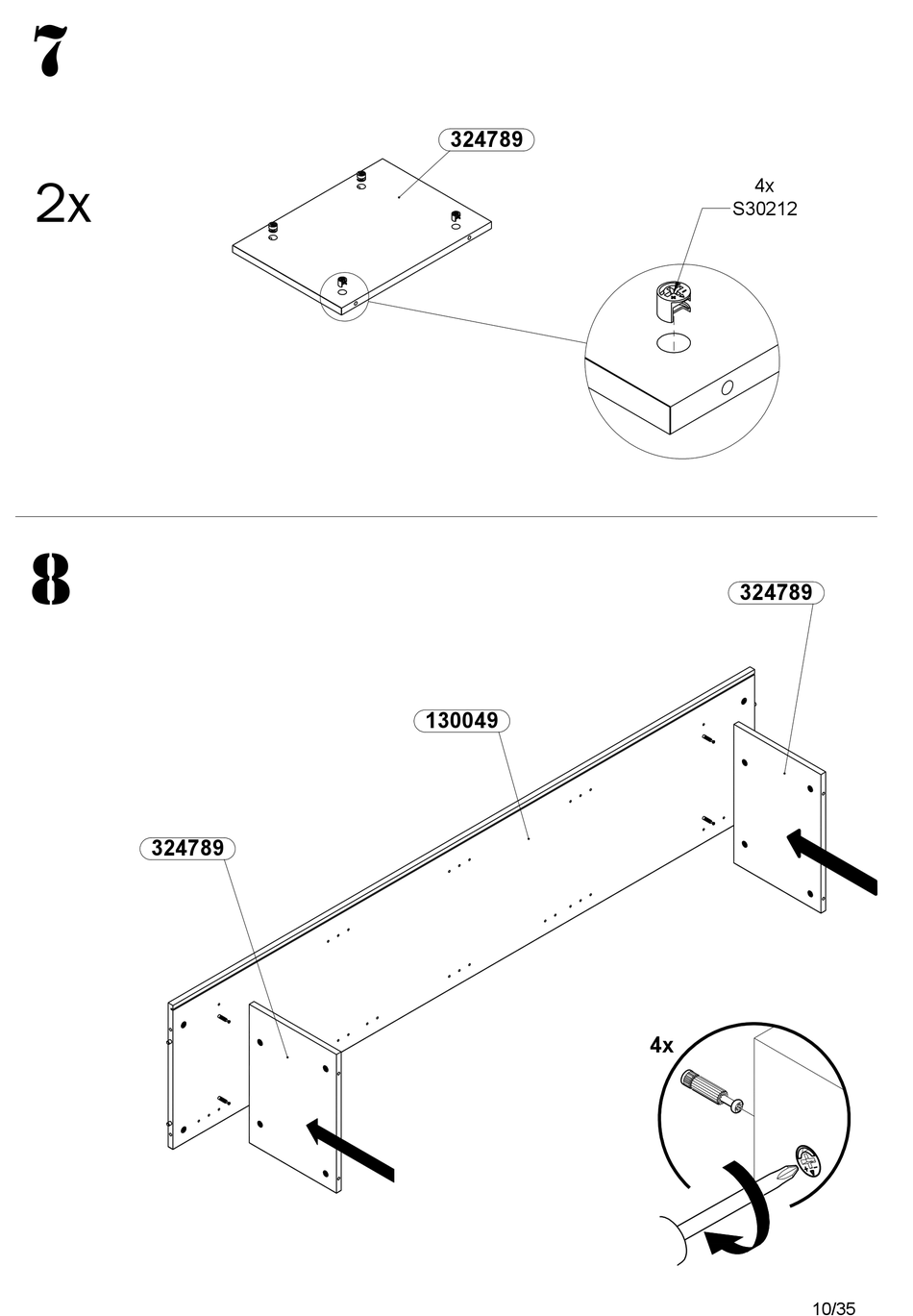 7

2x

324789

4x
S30212

8

324789

130049

324789

4x

10/35