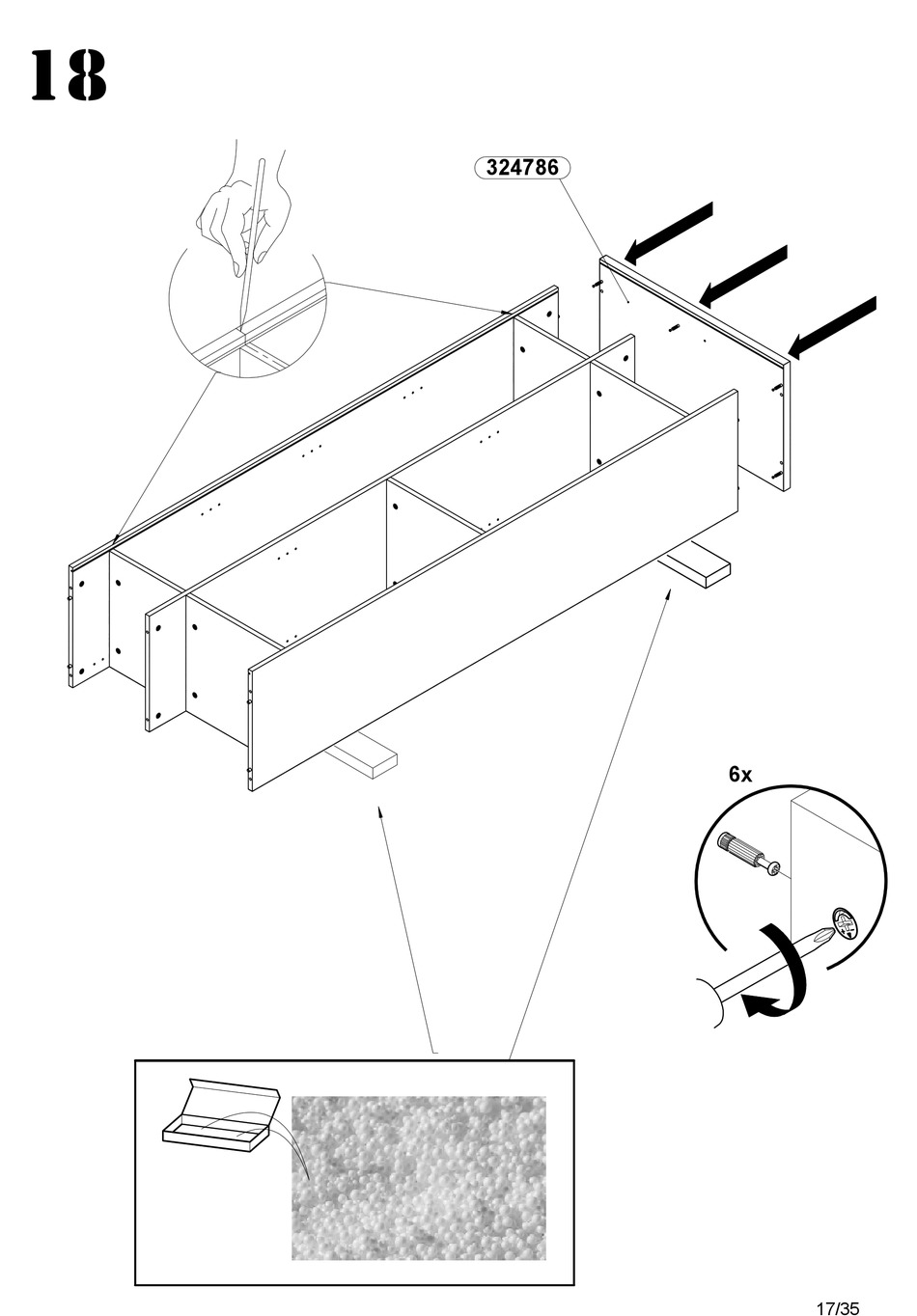 18

324786

6x

17/35