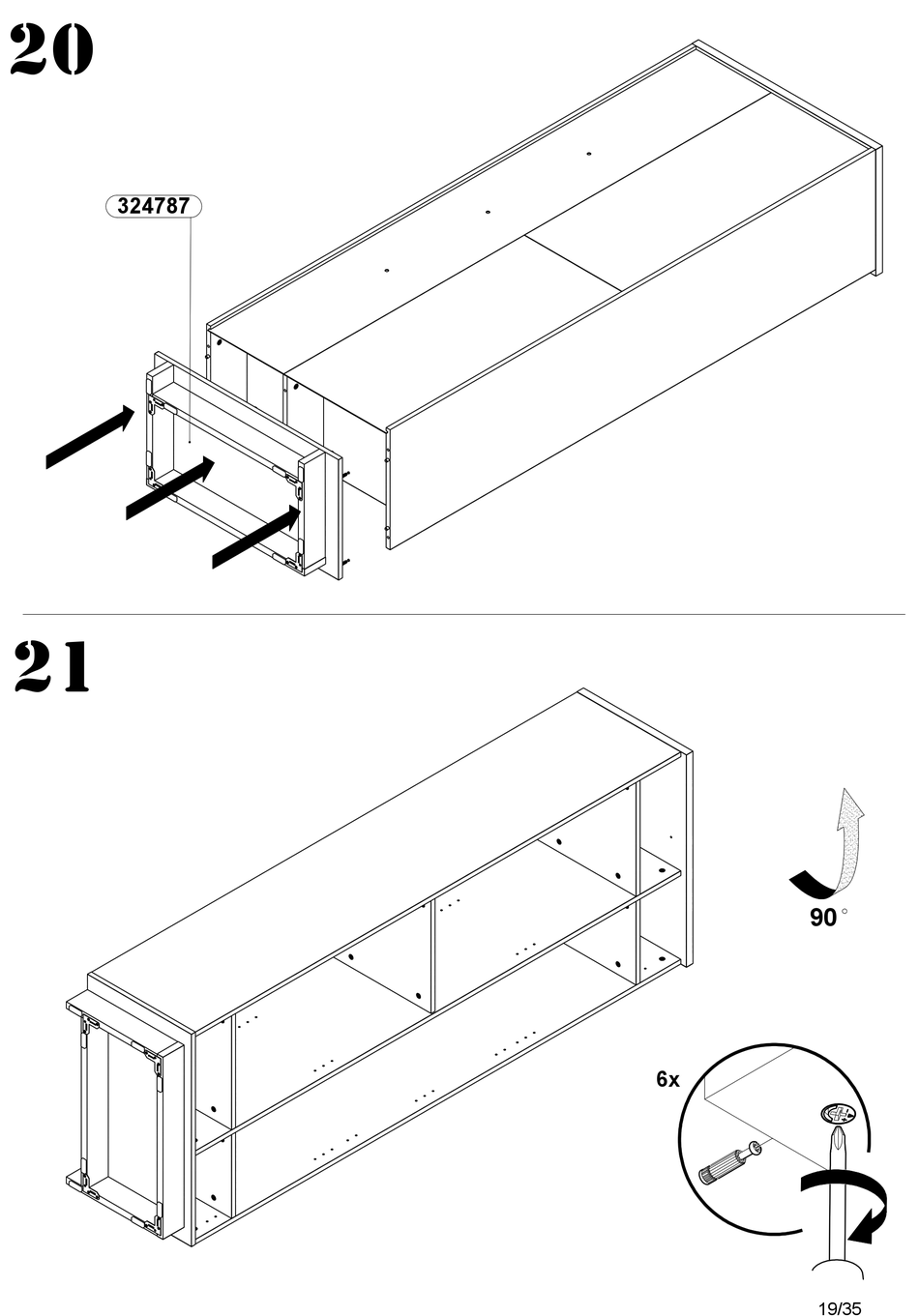 20

324787

21

90 °

6x

19/35