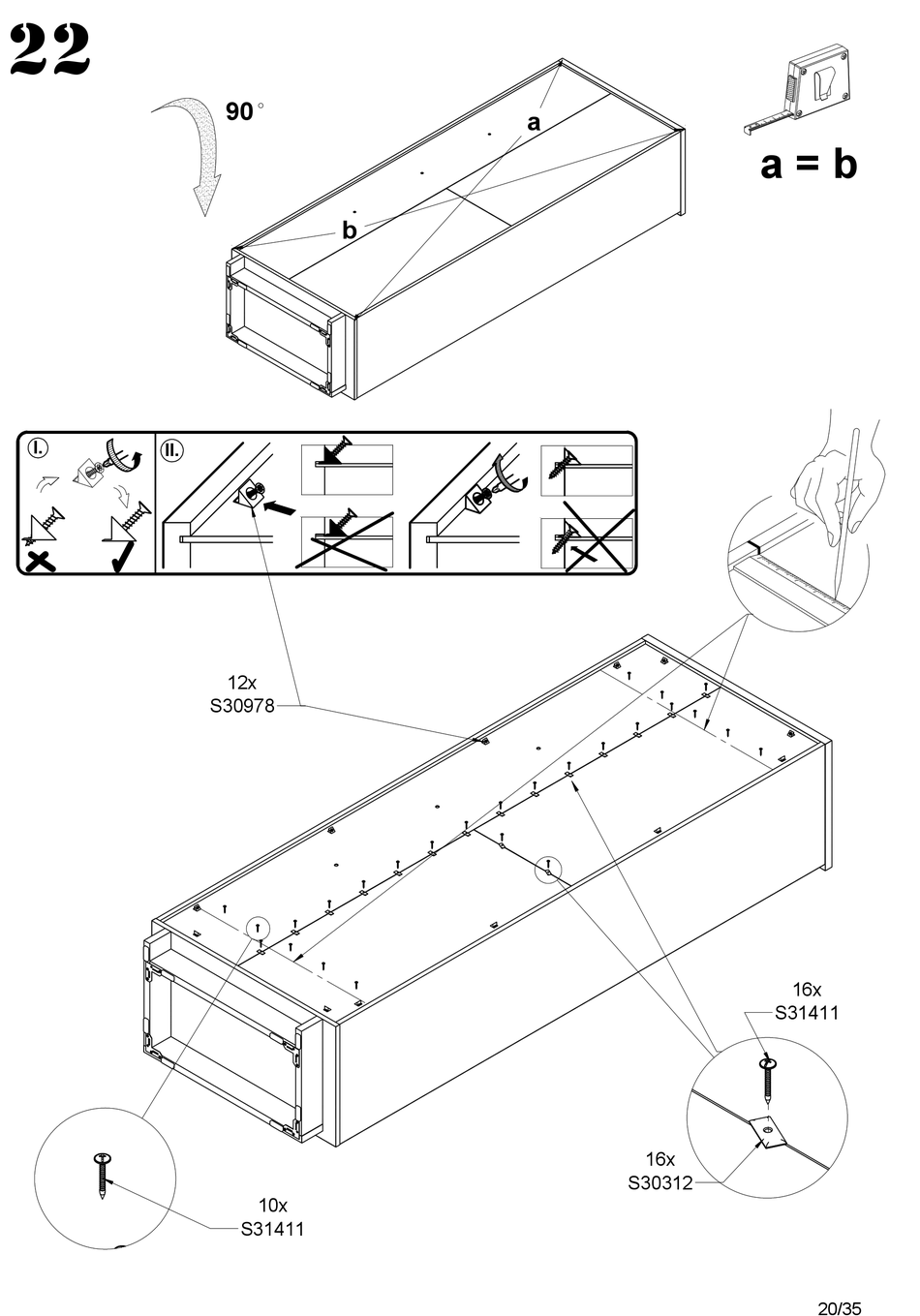 22

90°

a

b

a = b

I.

II.

12x
S30978

16x
S31411

16x
S30312

10x
S31411

20/35