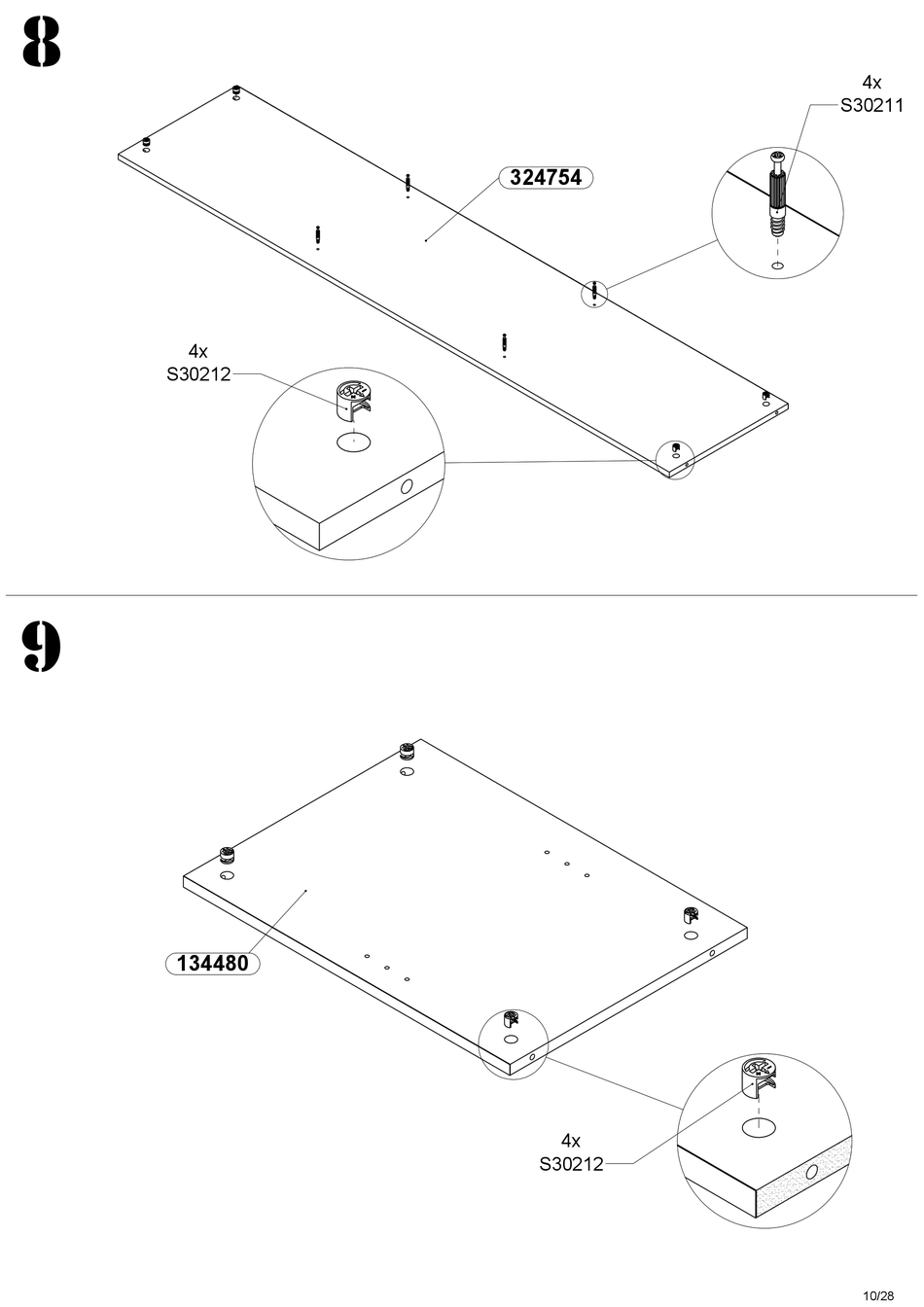 8

4x
S30211

324754

4x
S30212

9

134480

4x
S30212

10/28