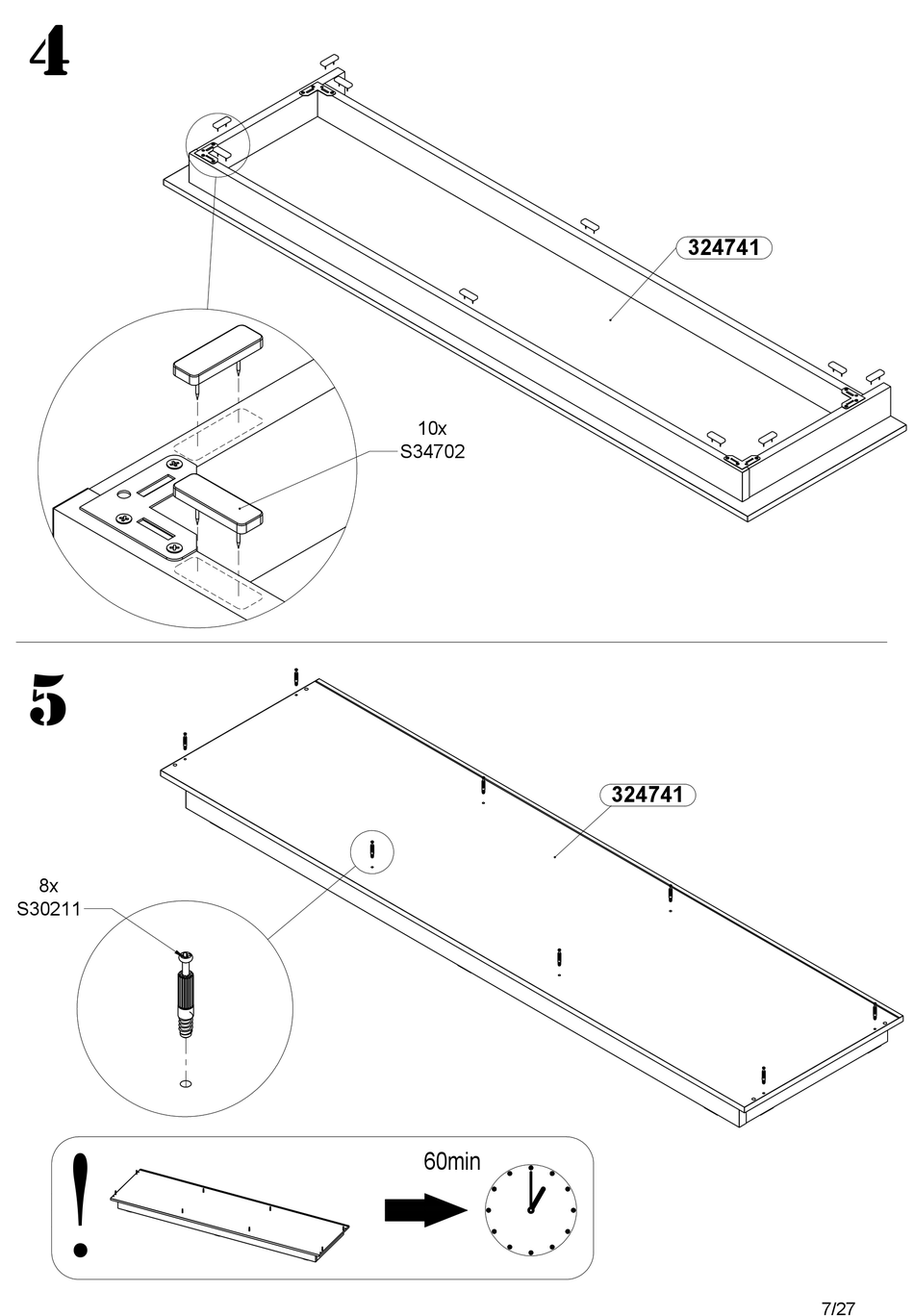 4

324741

10x
S34702

5

324741

8x
S30211

!

60min

7/27