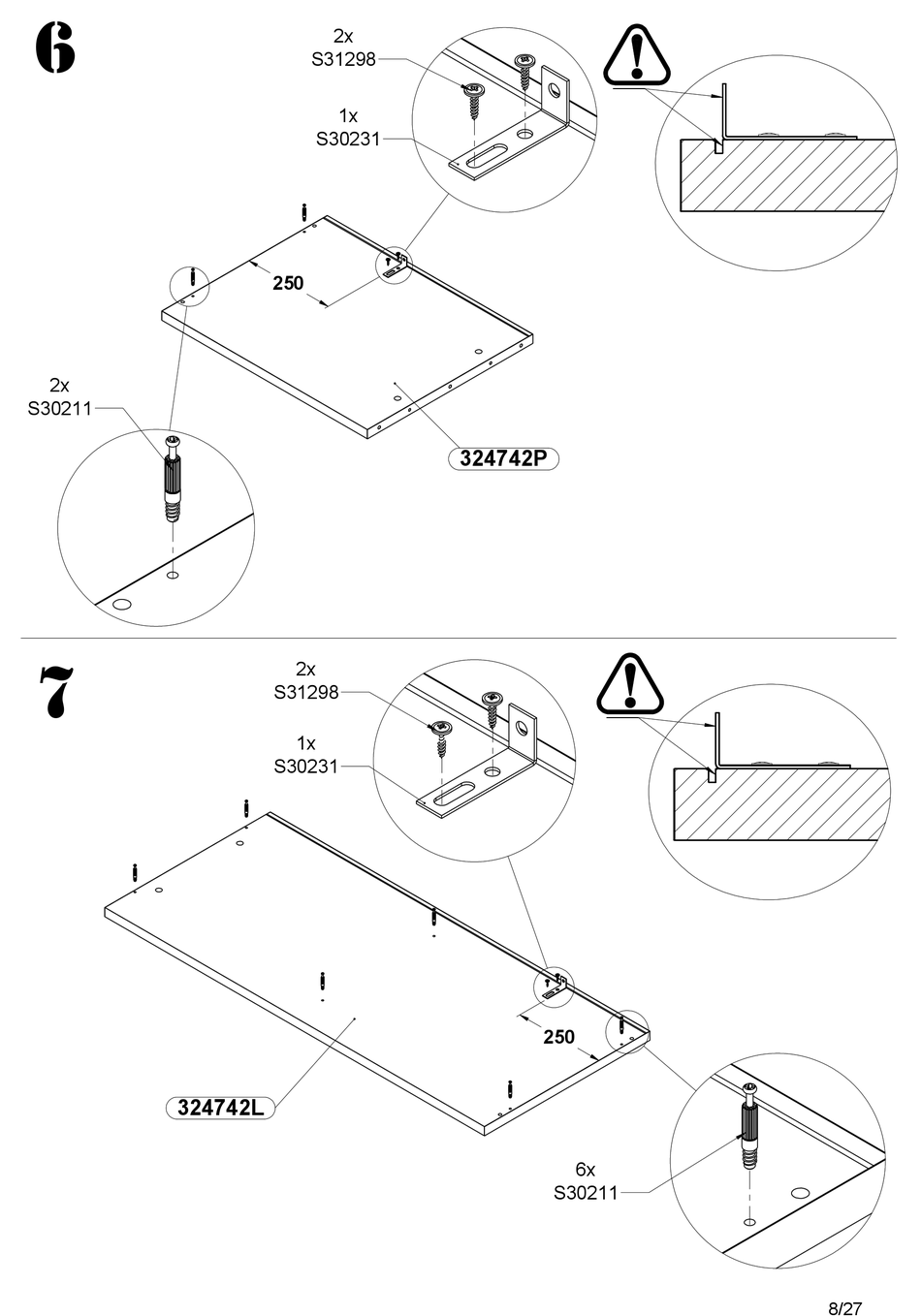 6

2x
S31298

1x
S30231

250

2x
S30211

324742P

7

2x
S31298

1x
S30231

250

324742L

6x
S30211

8/27