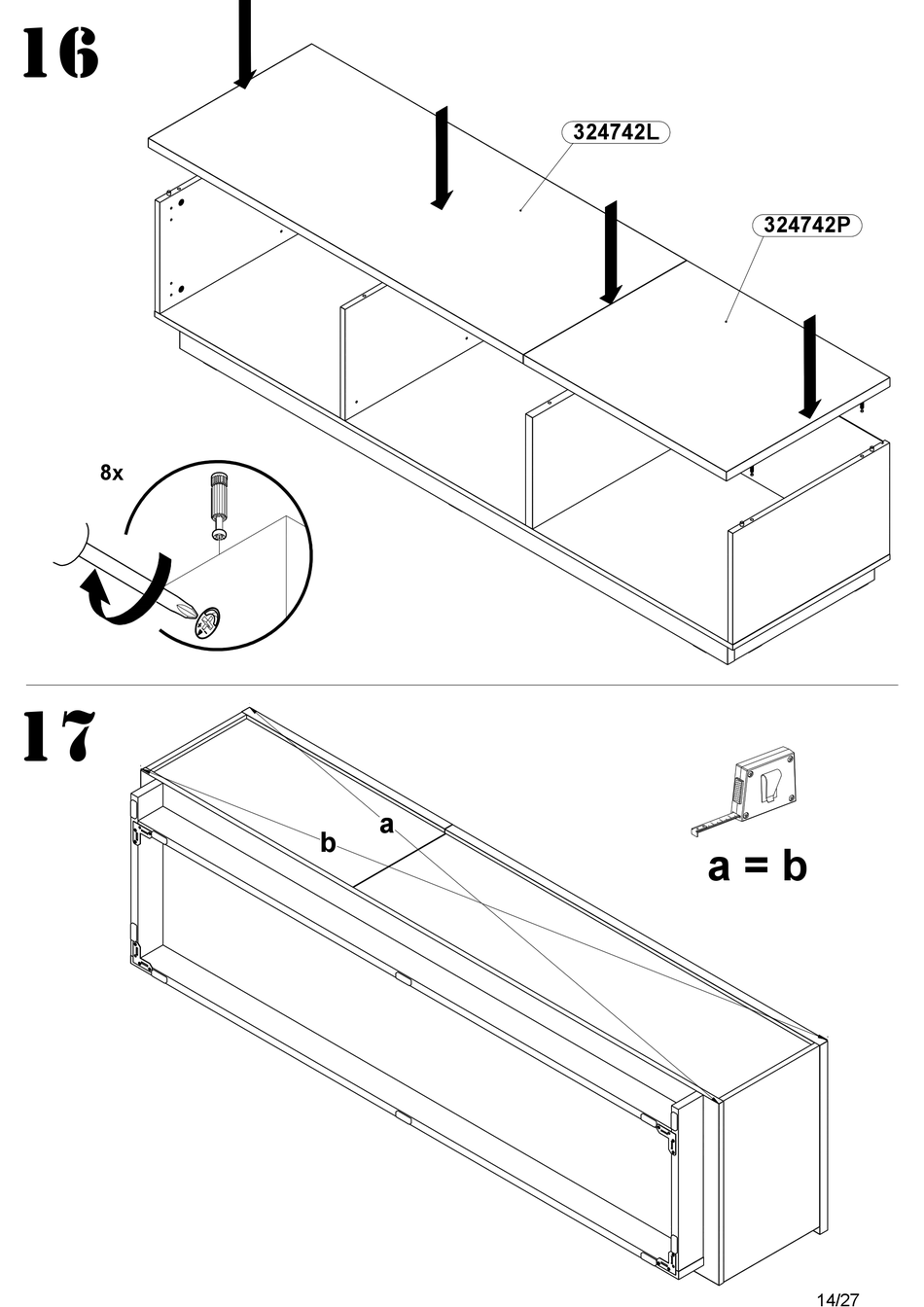 16

324742L

324742P

8x

17

a

b

a = b

14/27