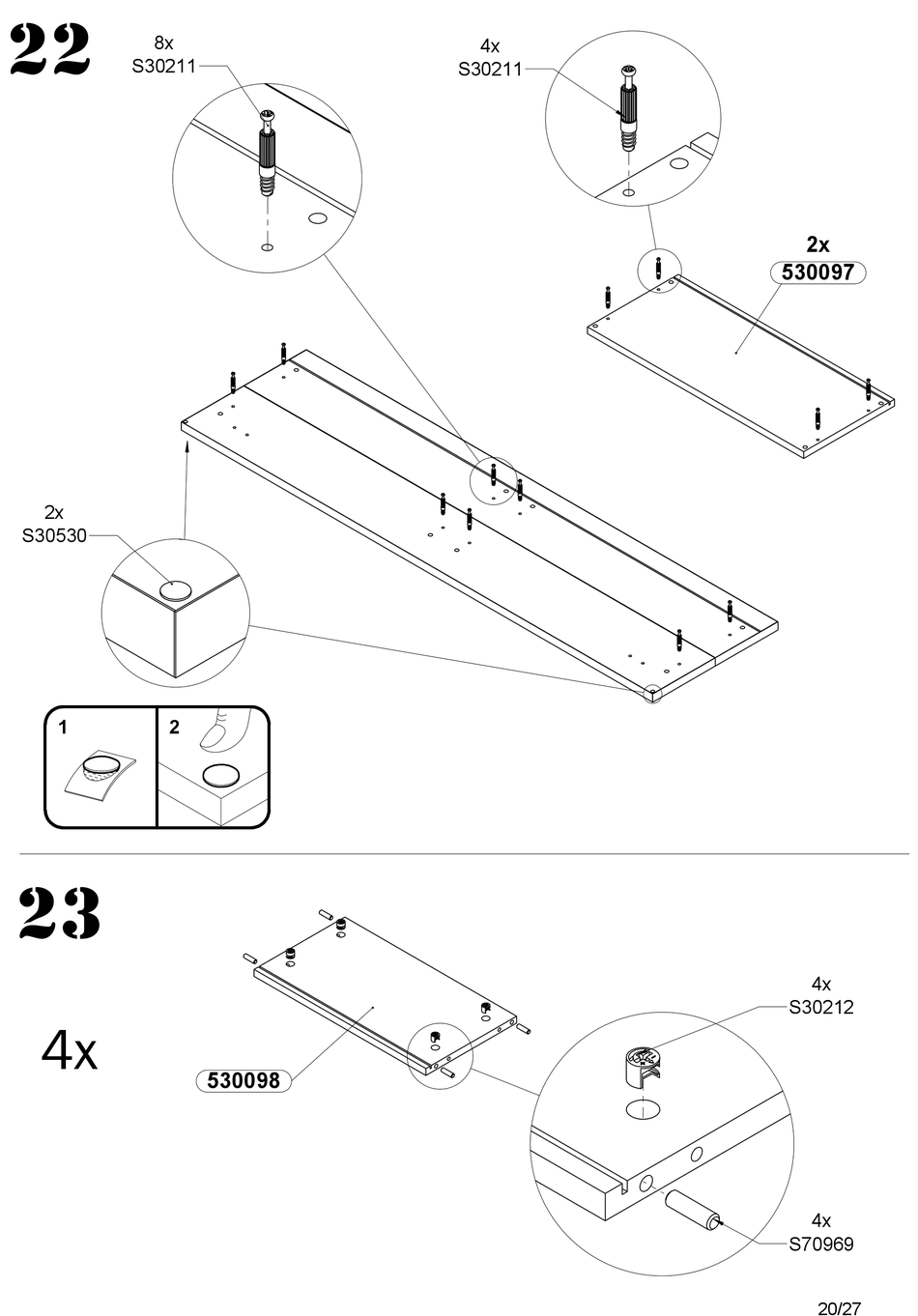 22

8x
S30211

4x
S30211

2x
530097

2x
S30530

1

2

23

4x

530098

4x
S30212

4x
S70969

20/27