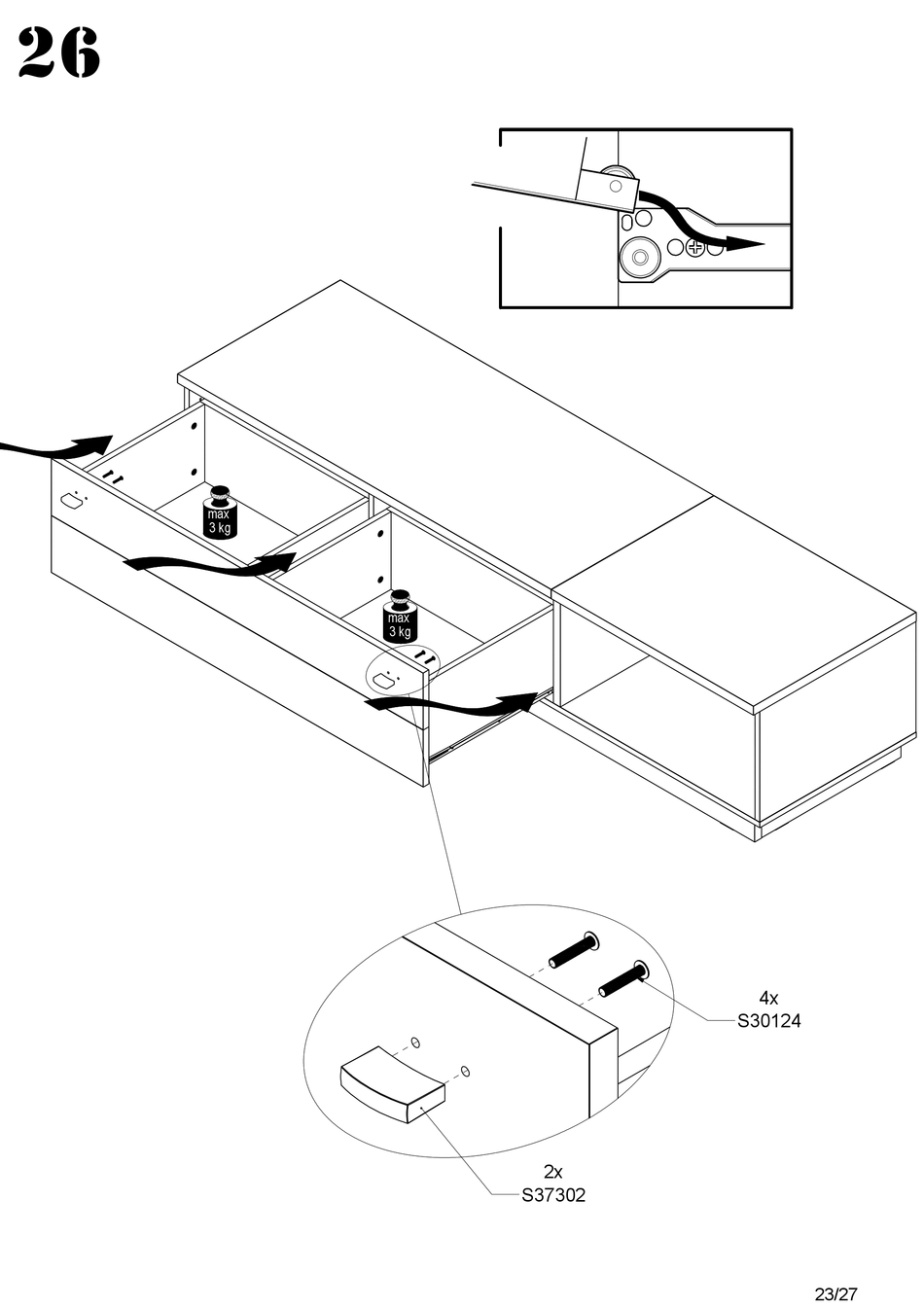 26

max
3 kg

max
3 kg

4x
S30124

2x
S37302

23/27