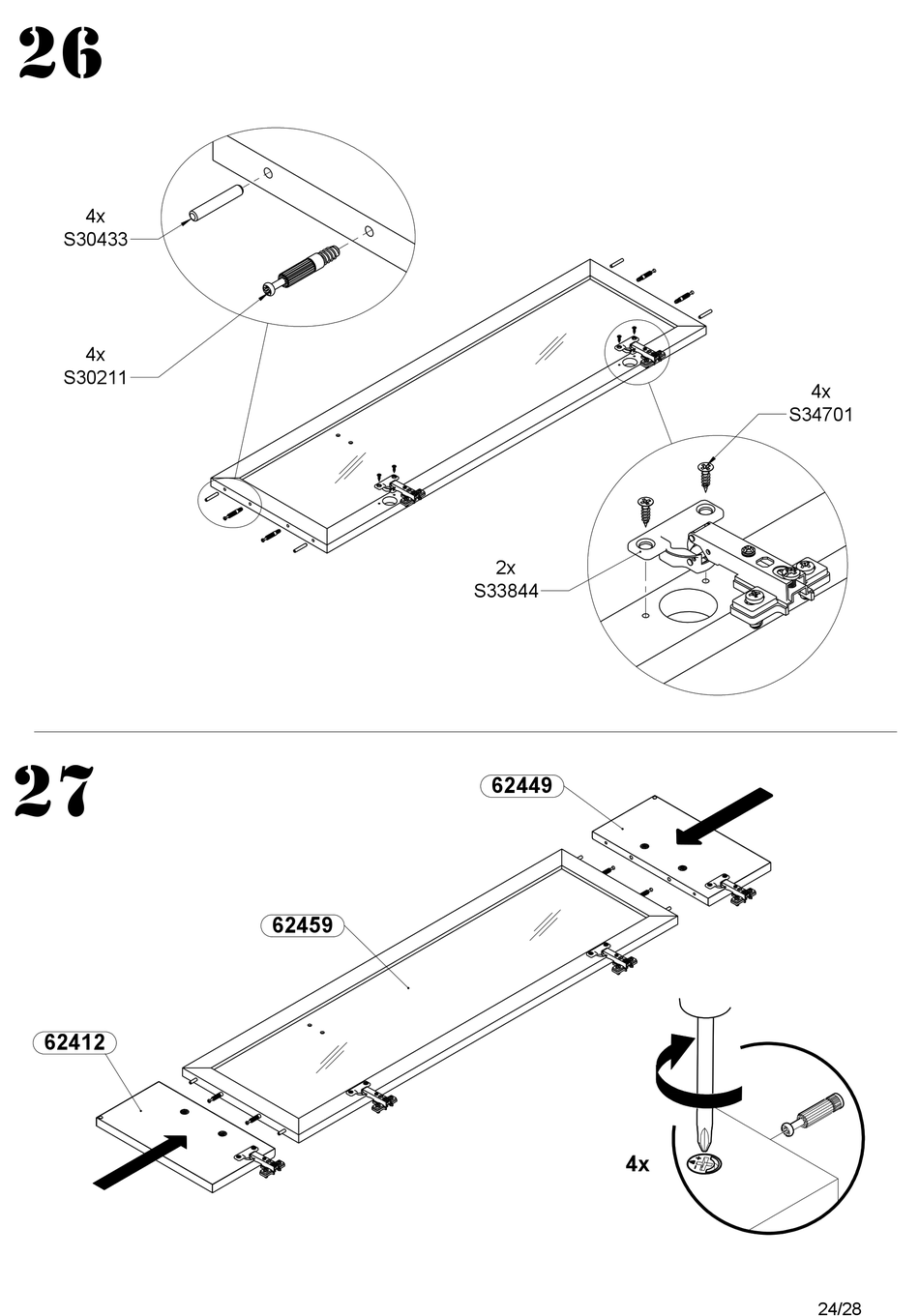 26

4x
S30433

4x
S30211

4x
S34701

2x
S33844

27

62449

62459

62412

4x

24/28