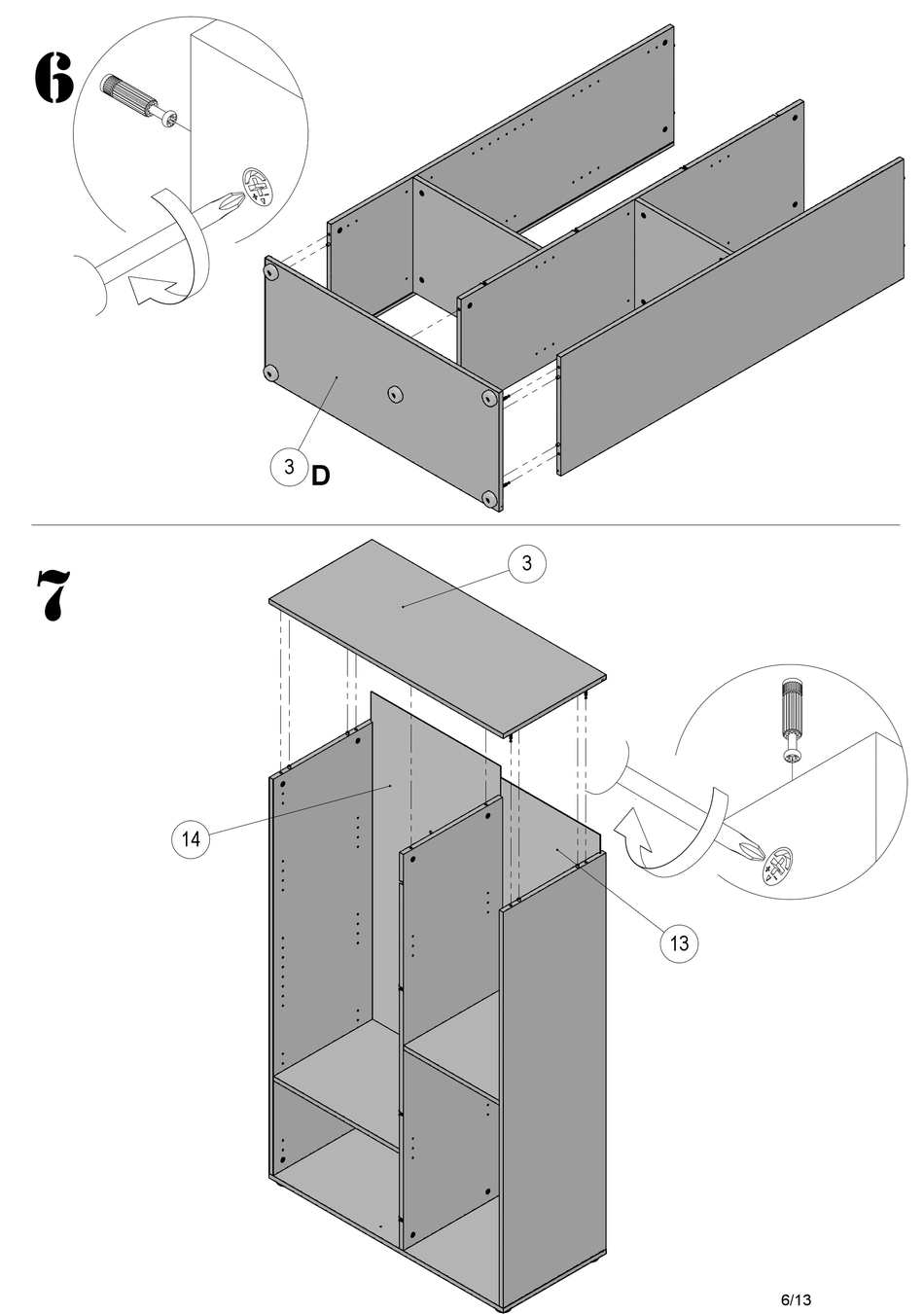 6

3 D

7

3

14

13

6/13