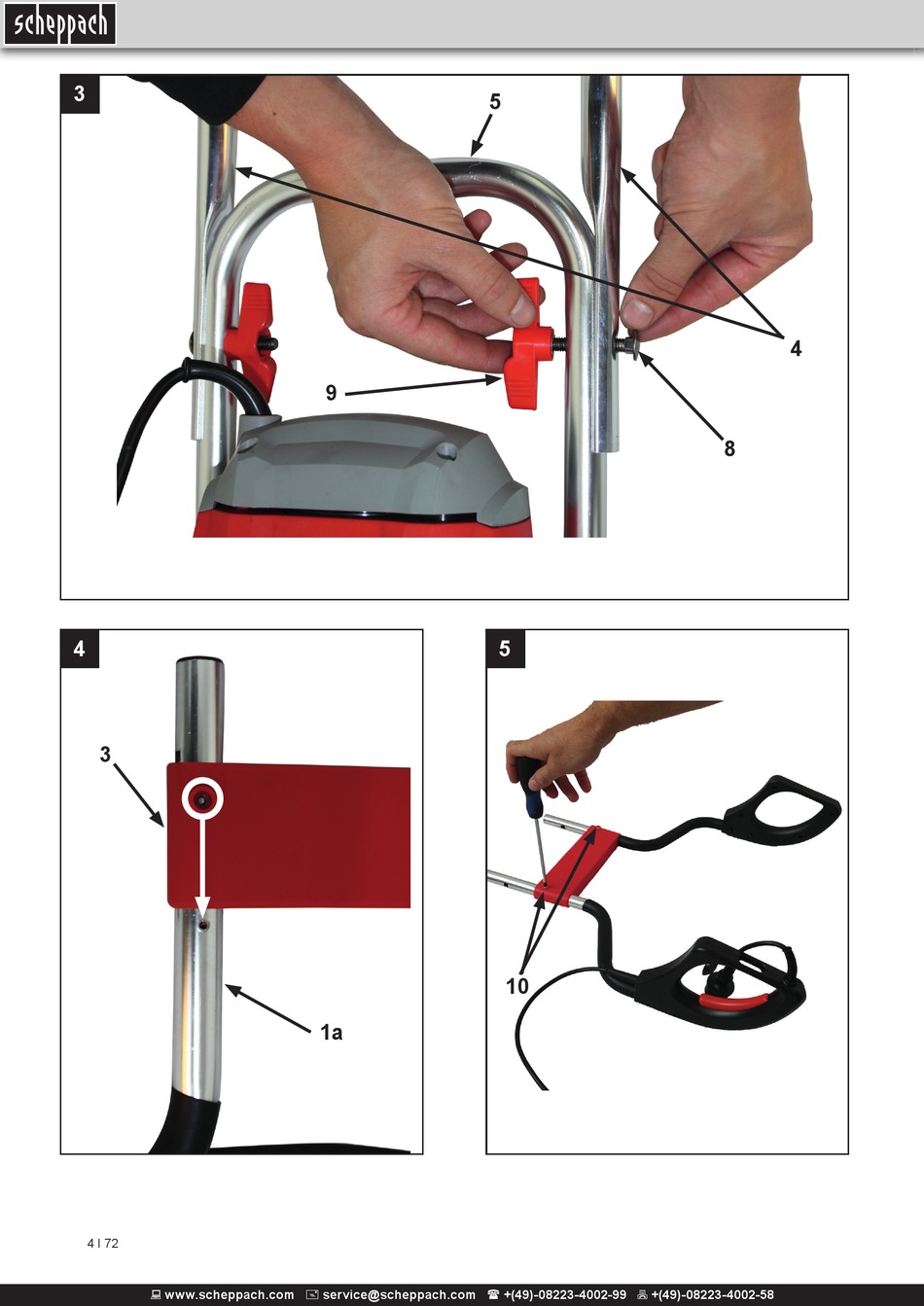 scheppach

3

5

4

9

8

4

3

1a

5

10

4 I 72

www.scheppach.com service@scheppach.com +(49)-08223-4002-99 +(49)-08223-4002-58