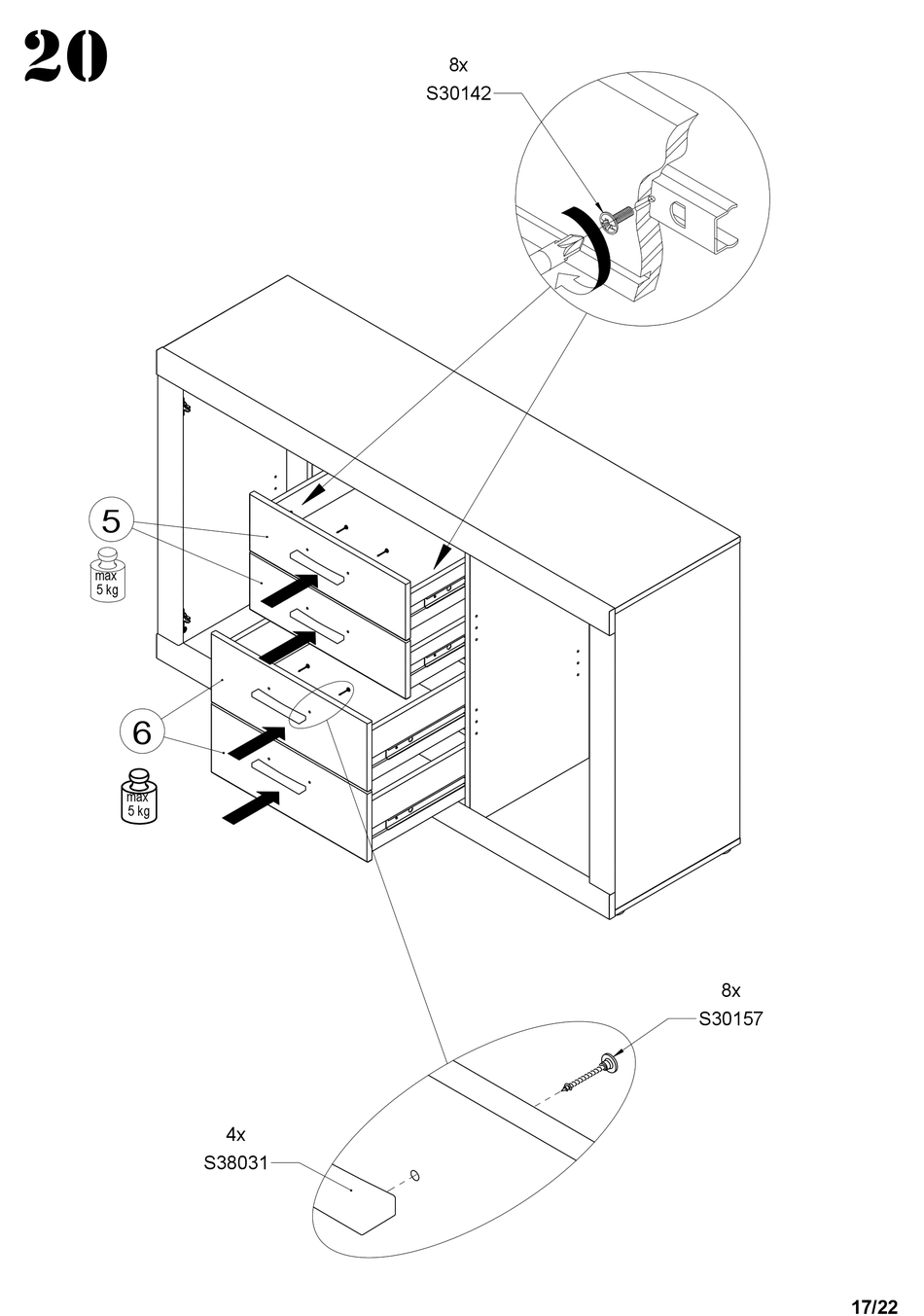 20

8x
S30142

5

max
5 kg

6

max
5 kg

8x
S30157

4x
S38031

17/22