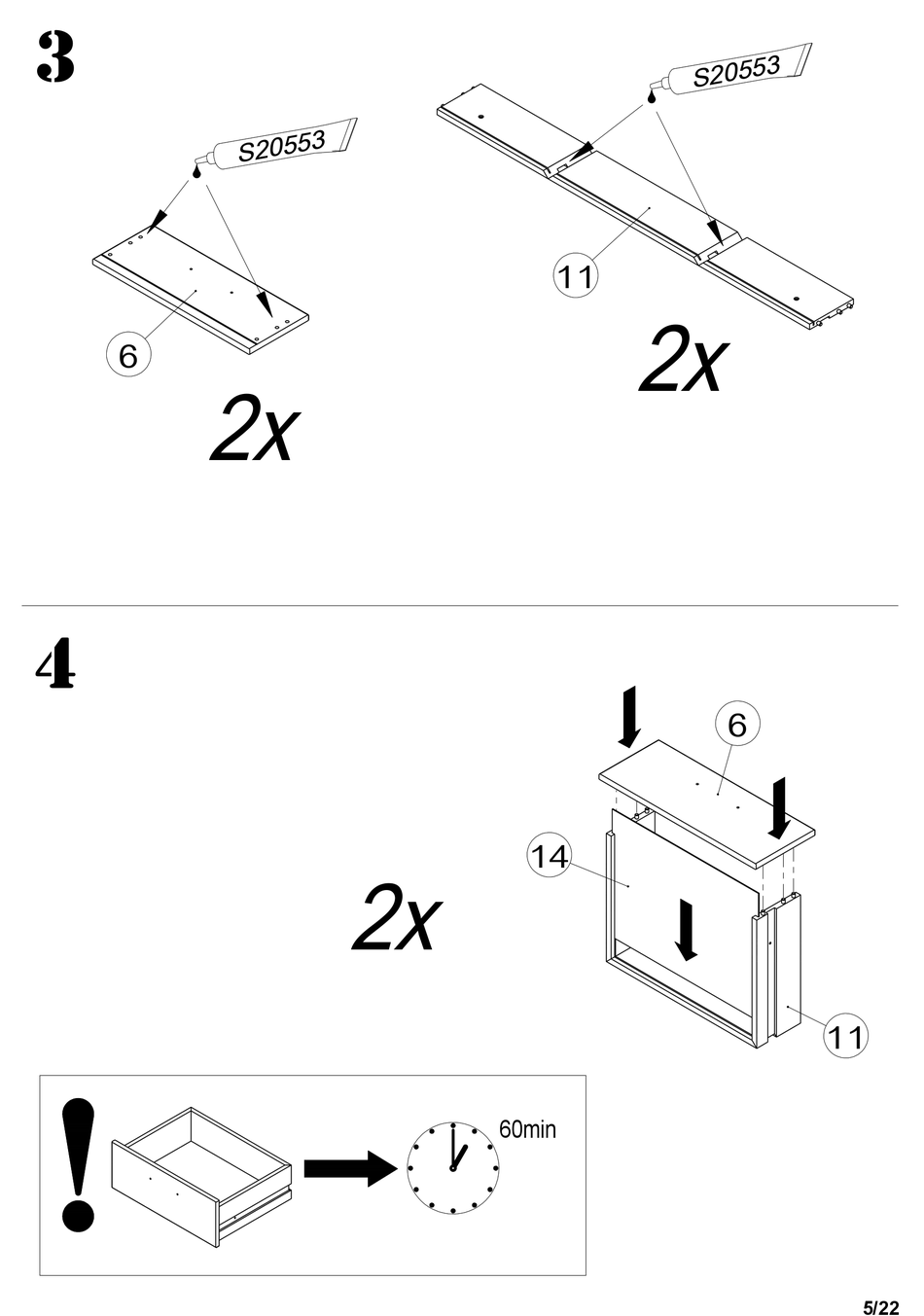 3

S20553

6

2x

S20553

11

2x

4

6

14

2x

11

!

60min

5/22