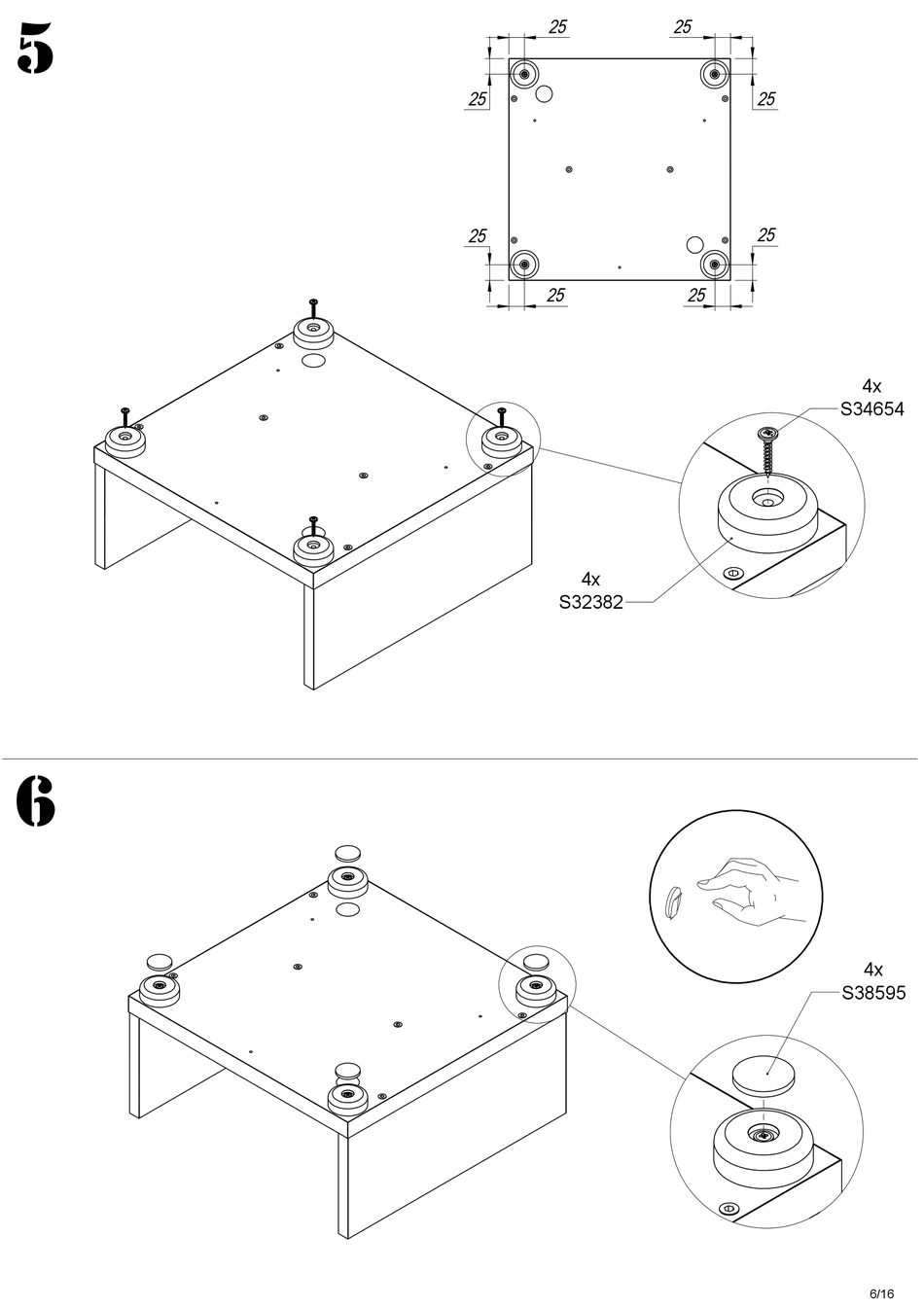 5

25 25
25 25
25 25
25 25

4x
S34654

4x
S32382

6

4x
S38595

6/16