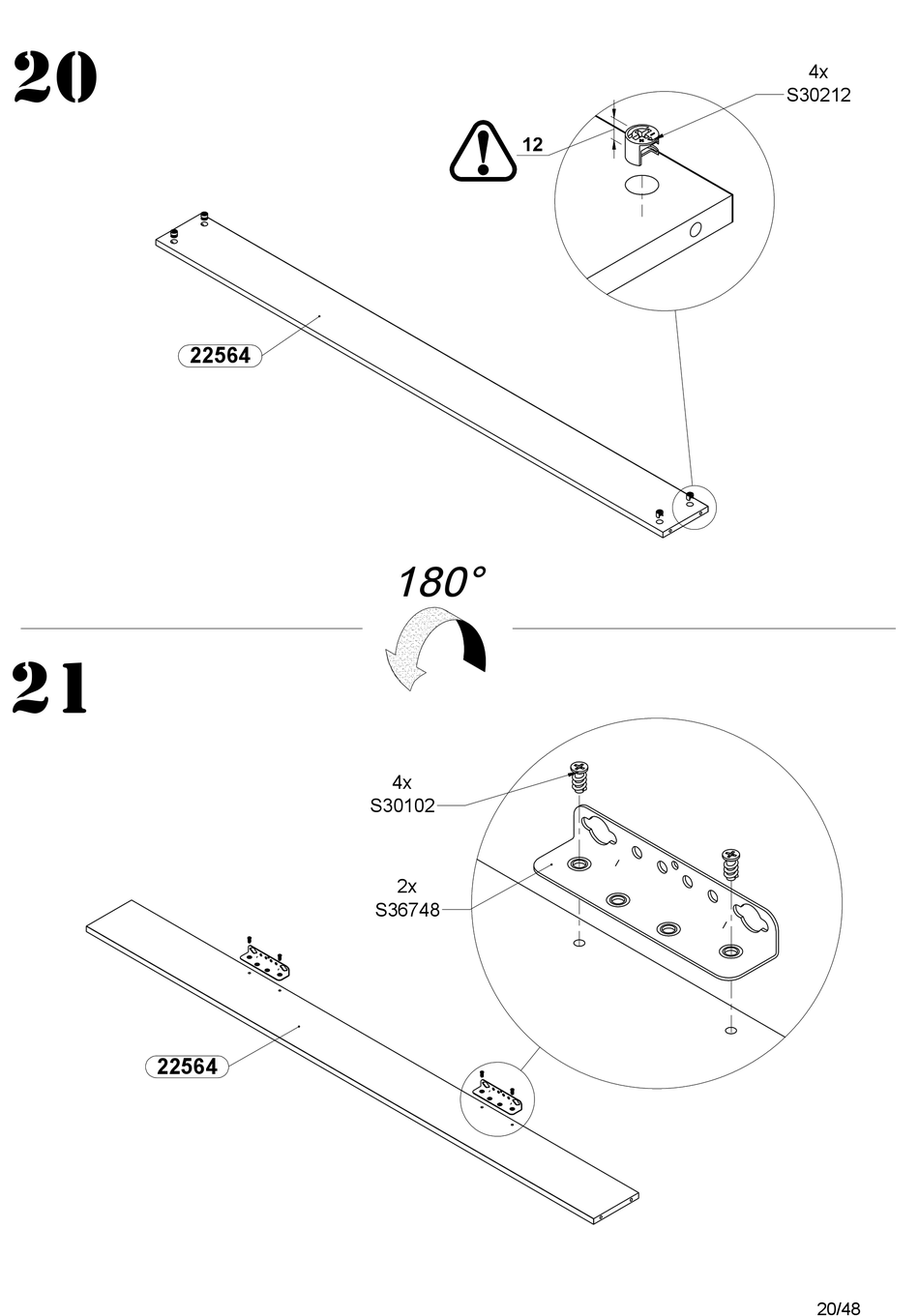 20

4x
S30212

12

22564

180°

21

4x
S30102

2x
S36748

22564

20/48