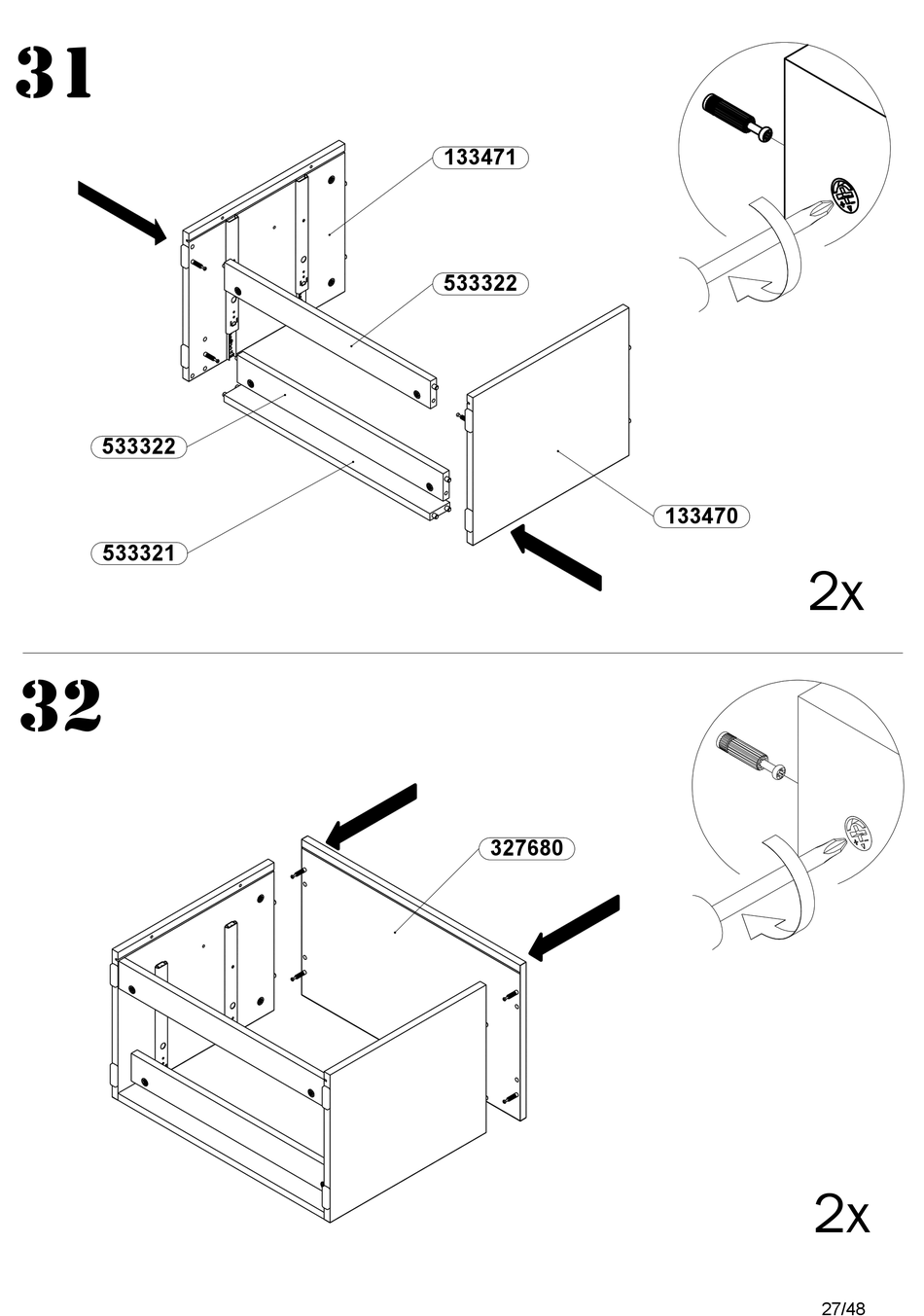 31

133471

533322

533322

533321

133470

2x

32

327680

2x

27/48