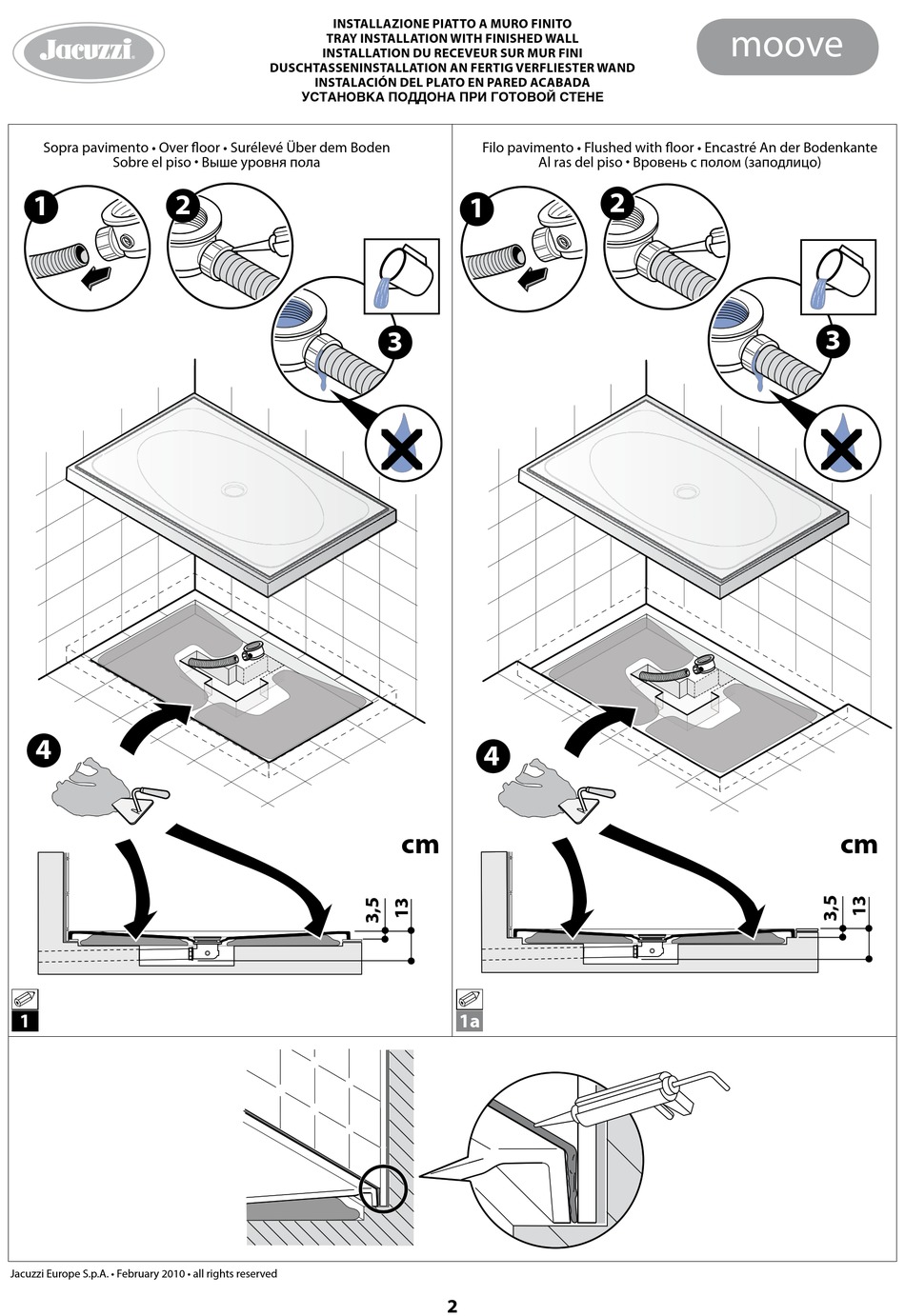 Jacuzzi

INSTALLAZIONE PIATTO A MURO FINITO
TRAY INSTALLATION WITH FINISHED WALL
INSTALLATION DU RECEVEUR SUR MUR FINI
DUSCHTASSENINSTALLATION AN FERTIG VERFLIESTER WAND
INSTALACIÓN DEL PLATO EN PARED ACABADA
УСТАНОВКА ПОДДОНА ПРИ ГОТОВОЙ СТЕНЕ

moove

Sopra pavimento • Over floor • Surélevé Über dem Boden
Sobre el piso • Выше уровня пола

1
2
3
4

cm

3,5
13

1

Filo pavimento • Flushed with floor • Encastré An der Bodenkante
Al ras del piso • Вровень с полом (заподлицо)

1
2
3
4

cm

3,5
13

1a

Jacuzzi Europe S.p.A. • February 2010 • all rights reserved

2