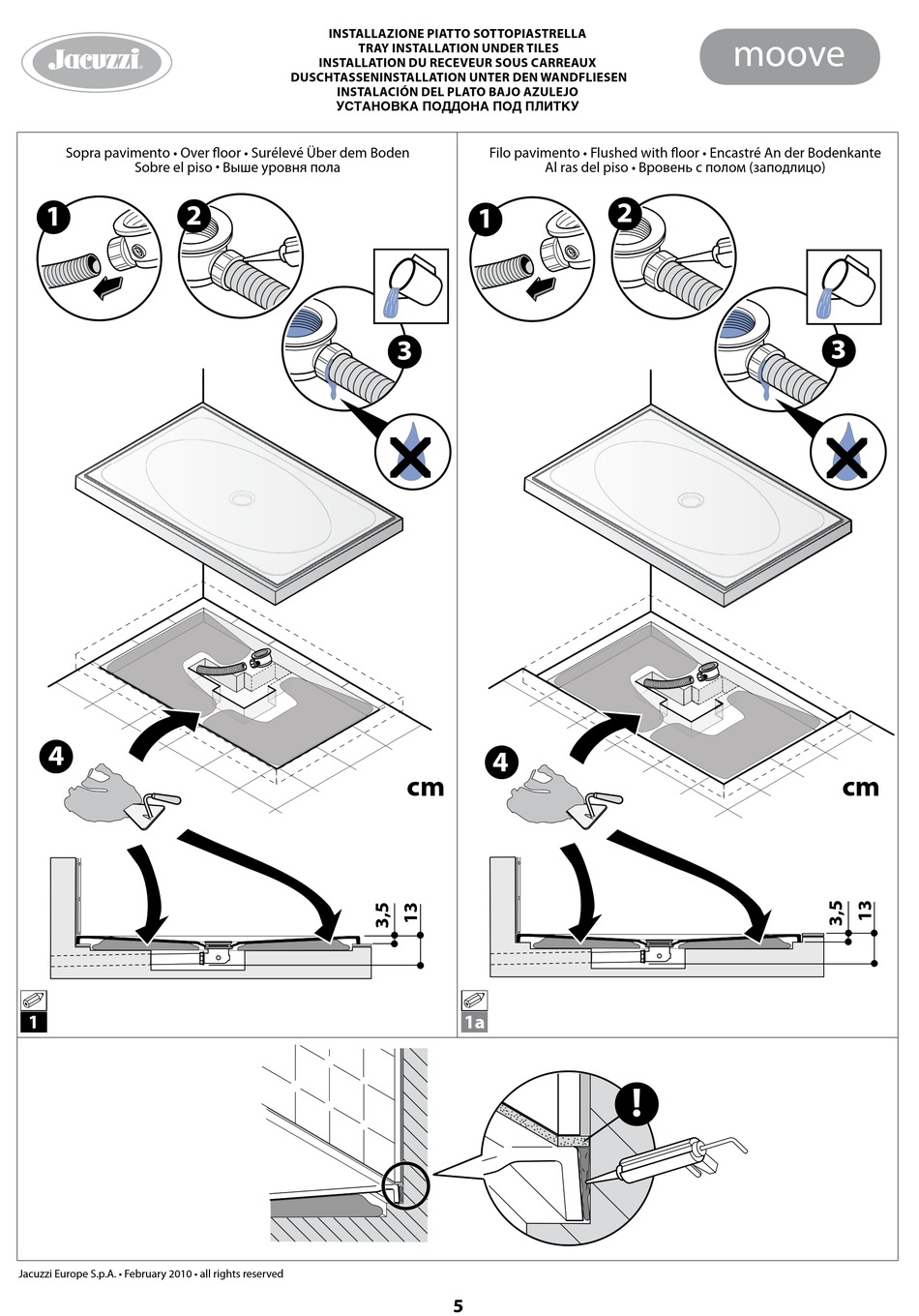 Jacuzzi

INSTALLAZIONE PIATTO SOTTOPIASTRELLA
TRAY INSTALLATION UNDER TILES
INSTALLATION DU RECEVEUR SOUS CARREAUX
DUSCHTASSENINSTALLATION UNTER DEN WANDFLIESEN
INSTALACIÓN DEL PLATO BAJO AZULEJO
УСТАНОВКА ПОДДОНА ПОД ПЛИТКУ

moove

Sopra pavimento • Over floor • Surélevé Über dem Boden
Sobre el piso • Выше уровня пола

1
2
3
4

cm

3,5
13

1

Filo pavimento • Flushed with floor • Encastré An der Bodenkante
Al ras del piso • Вровень с полом (заподлицо)

1
2
3
4

cm

3,5
13

1a

!

Jacuzzi Europe S.p.A. • February 2010 • all rights reserved

5