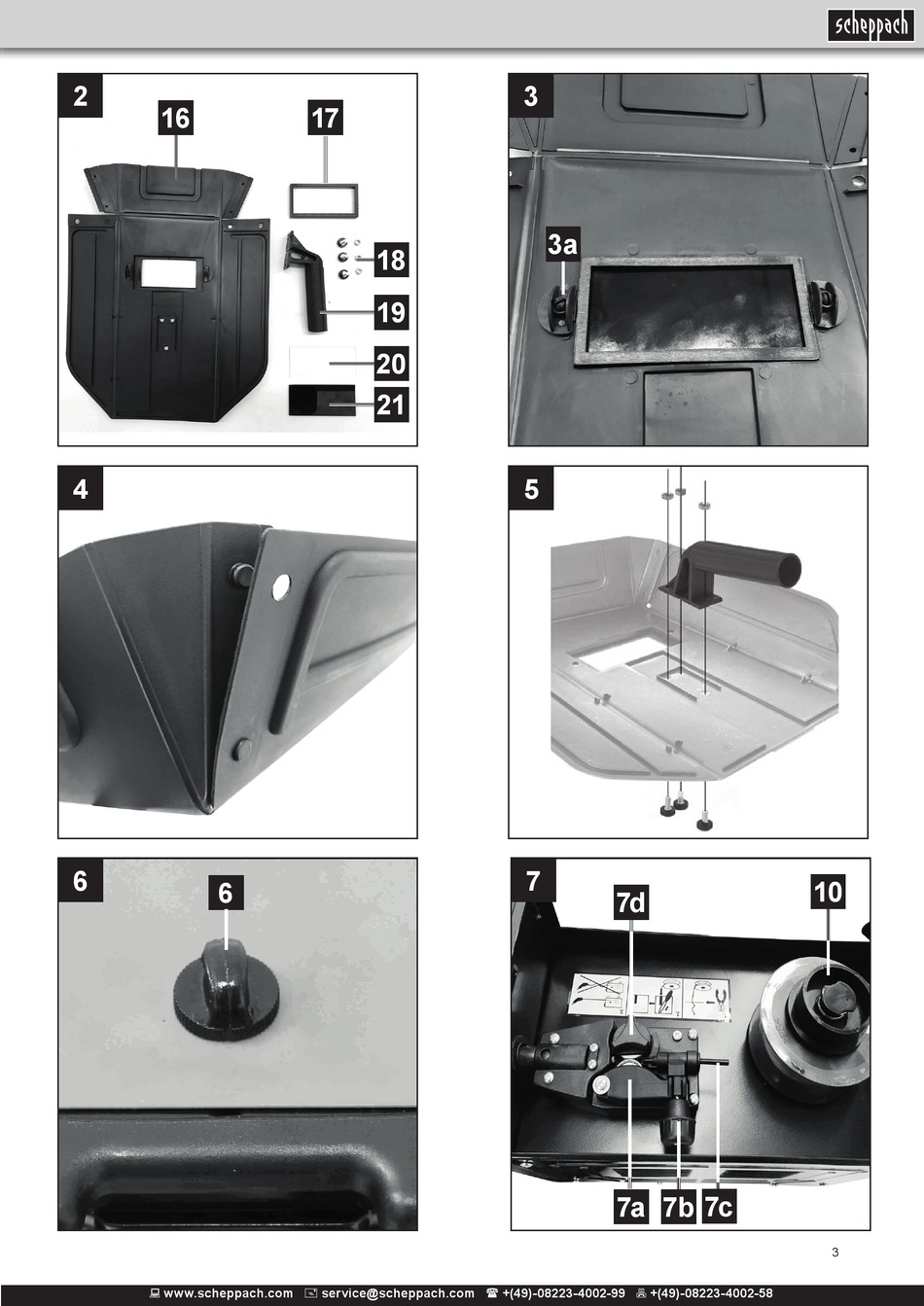 scheppach

2
16
17
18
19
20
21

3
3a

4

5

6
6

7
7d
10
7a
7b
7c

3

www.scheppach.com service@scheppach.com +(49)-08223-4002-99 +(49)-08223-4002-58