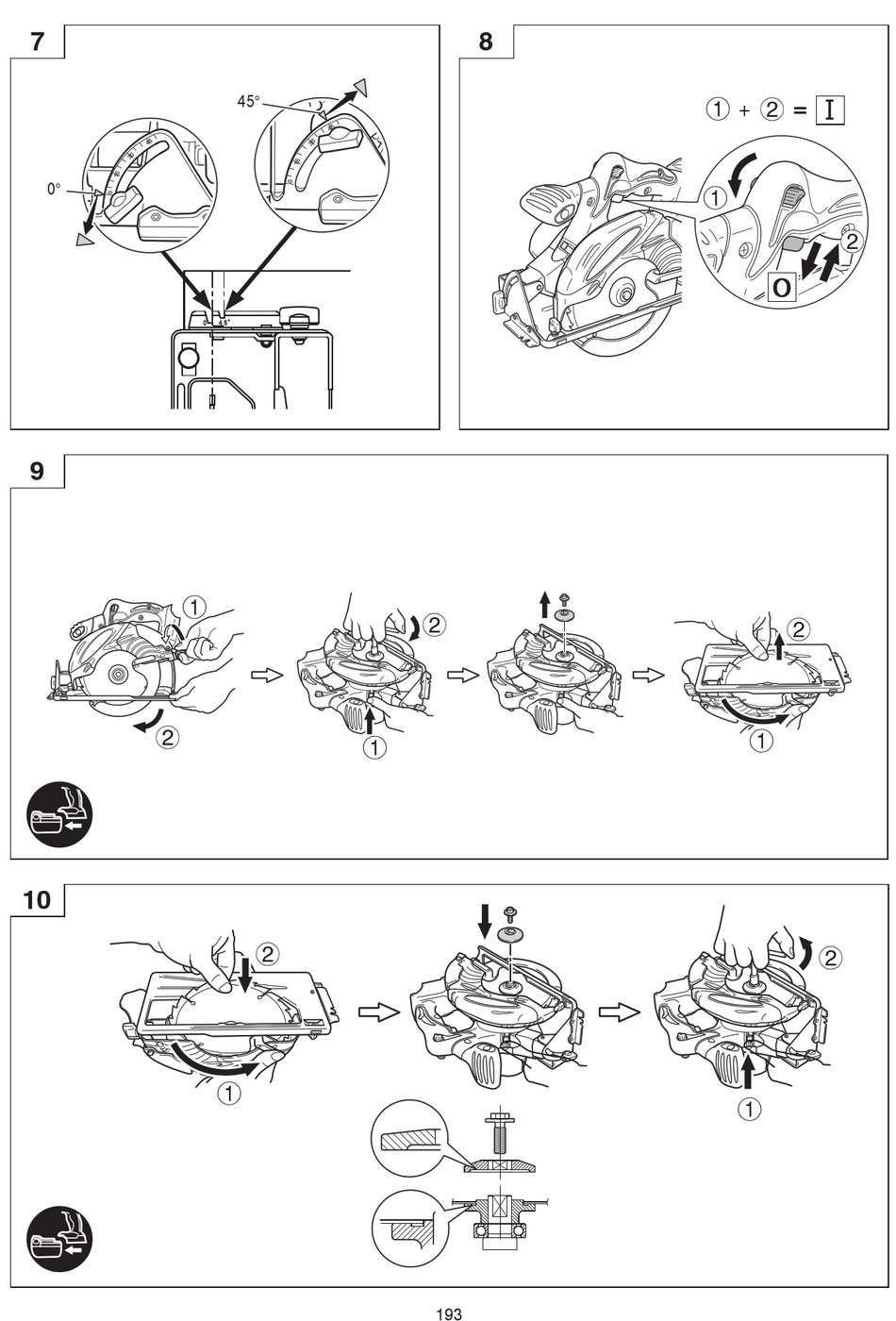 7

45°

0°

8

① + ② = I

①

②

O

9

①

②

②

①

②

①

10

②

①

②

①

193