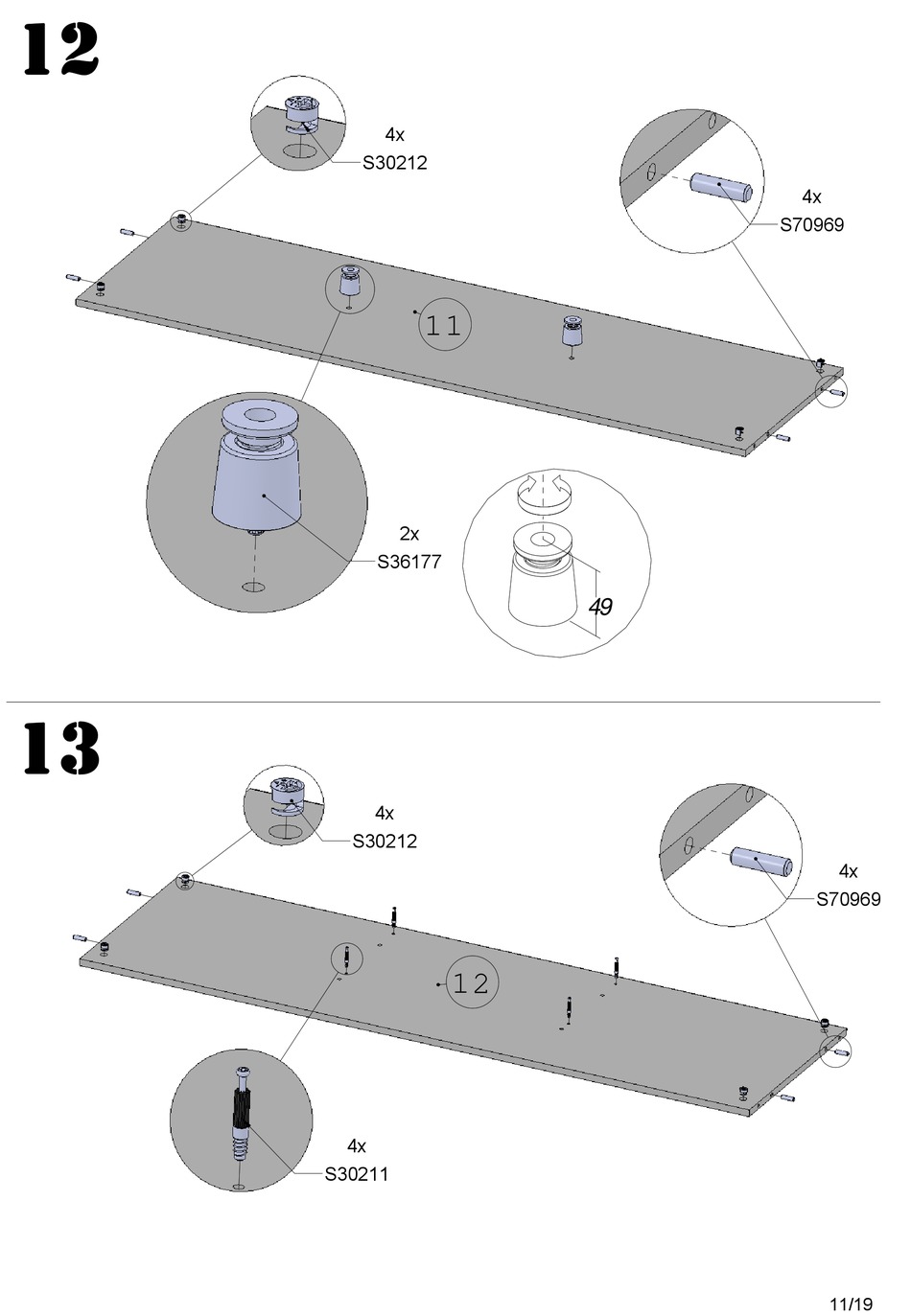 12

4x
S30212

4x
S70969

11

2x
S36177

49

13

4x
S30212

4x
S70969

12

4x
S30211

11/19