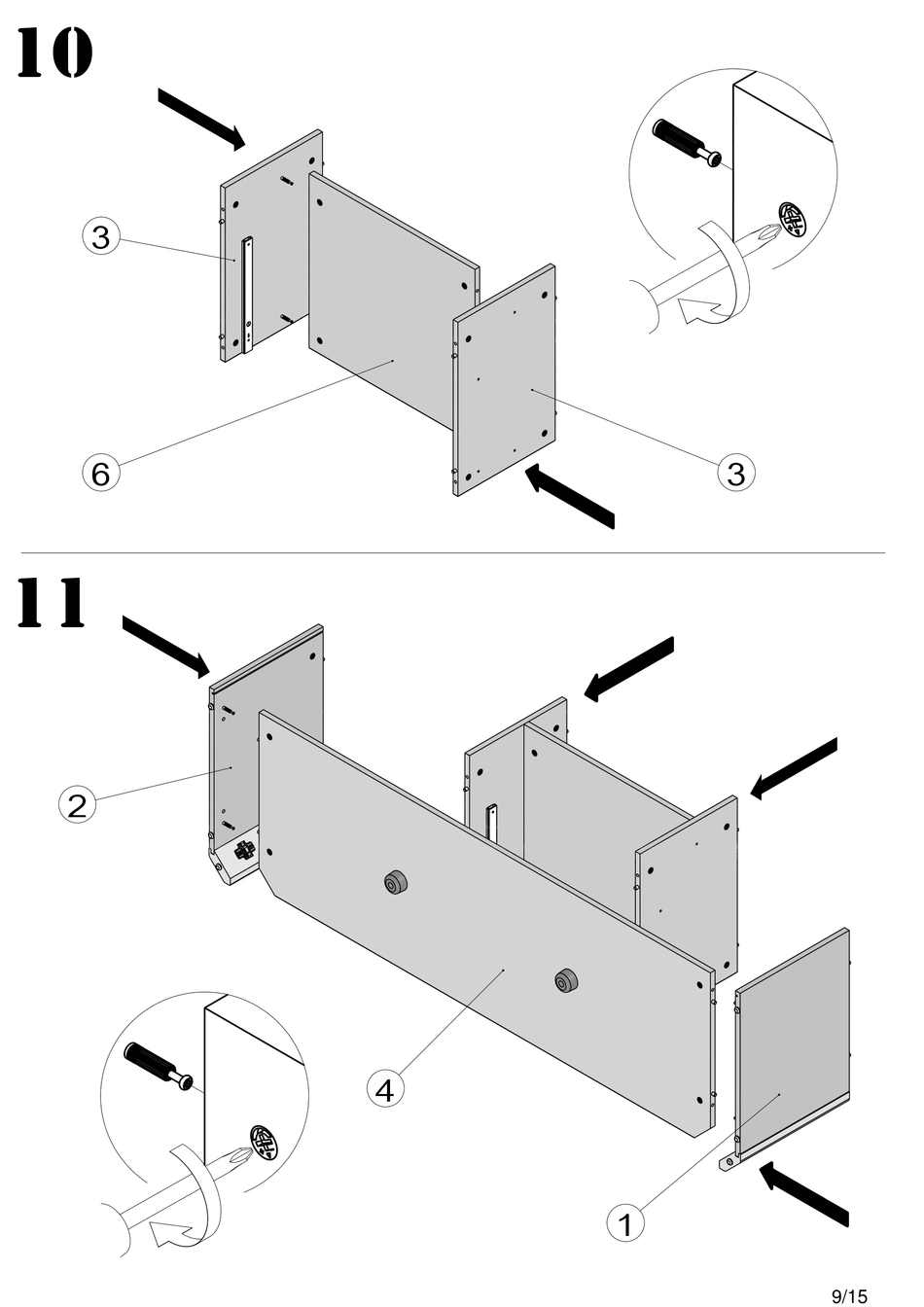 10

3

6

3

11

2

4

1

9/15