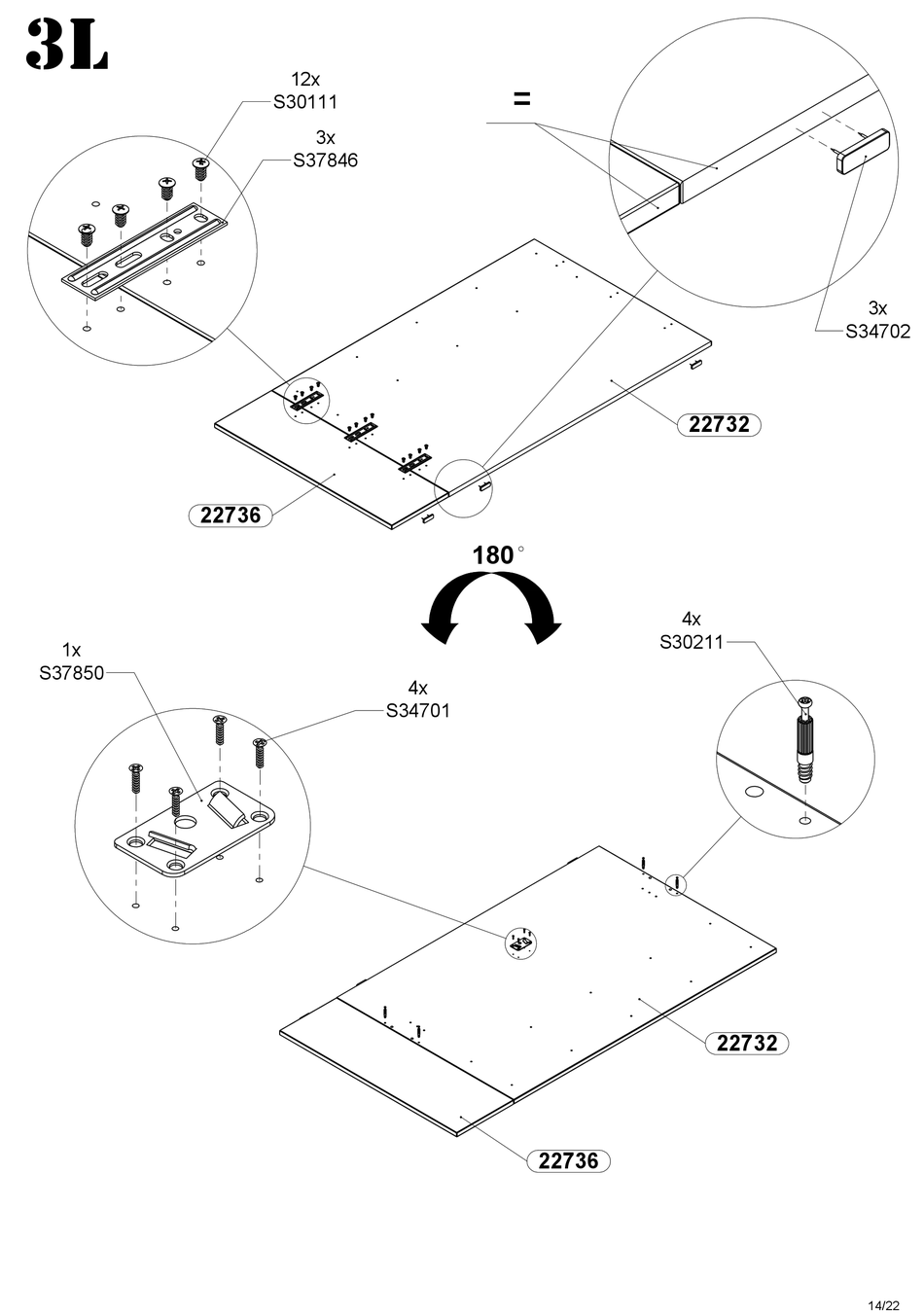 3L

12x
S30111

3x
S37846

=

3x
S34702

22732

22736

180°

1x
S37850

4x
S34701

4x
S30211

22732

22736

14/22