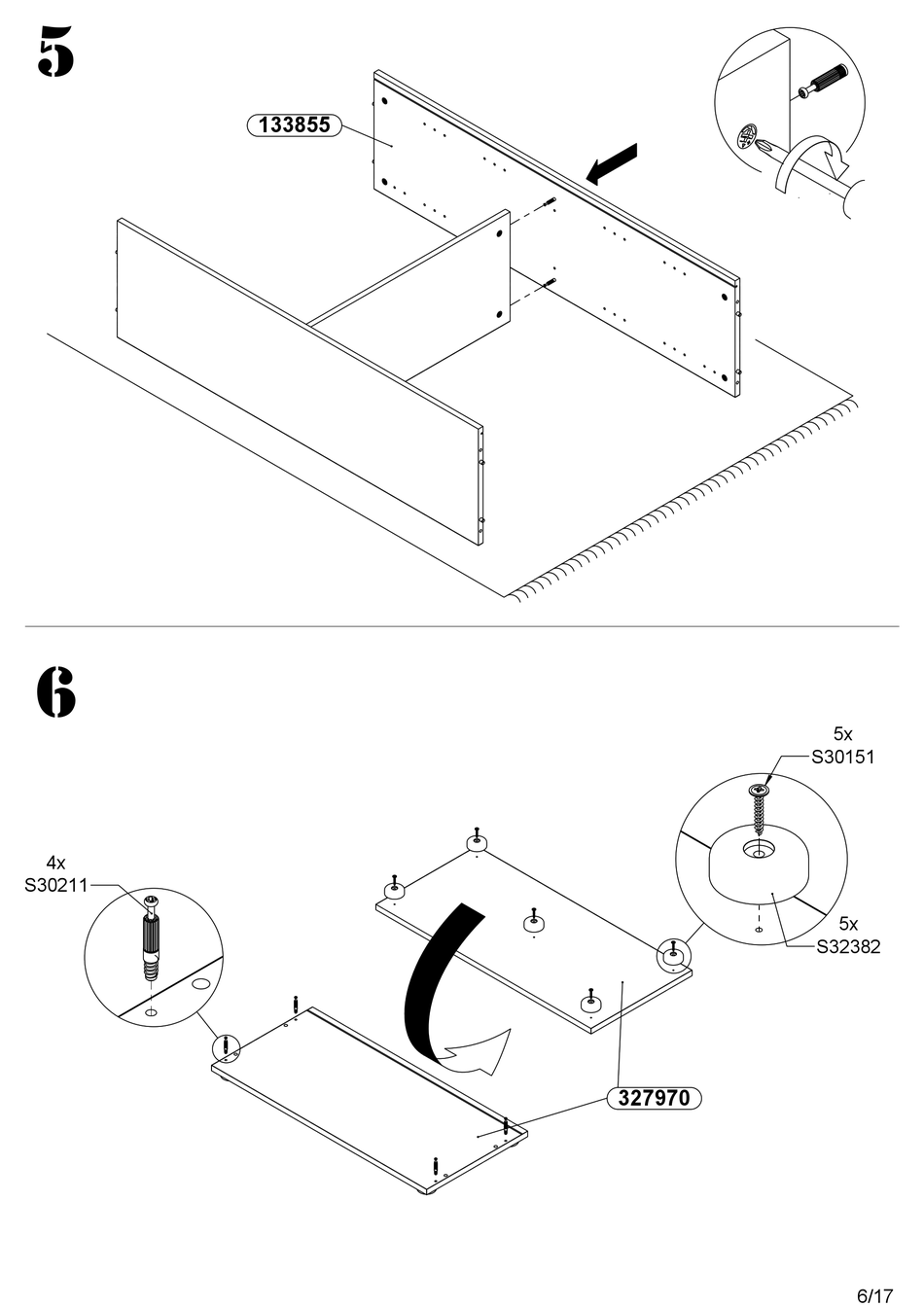 5

133855

6

5x
S30151

4x
S30211

5x
S32382

327970

6/17