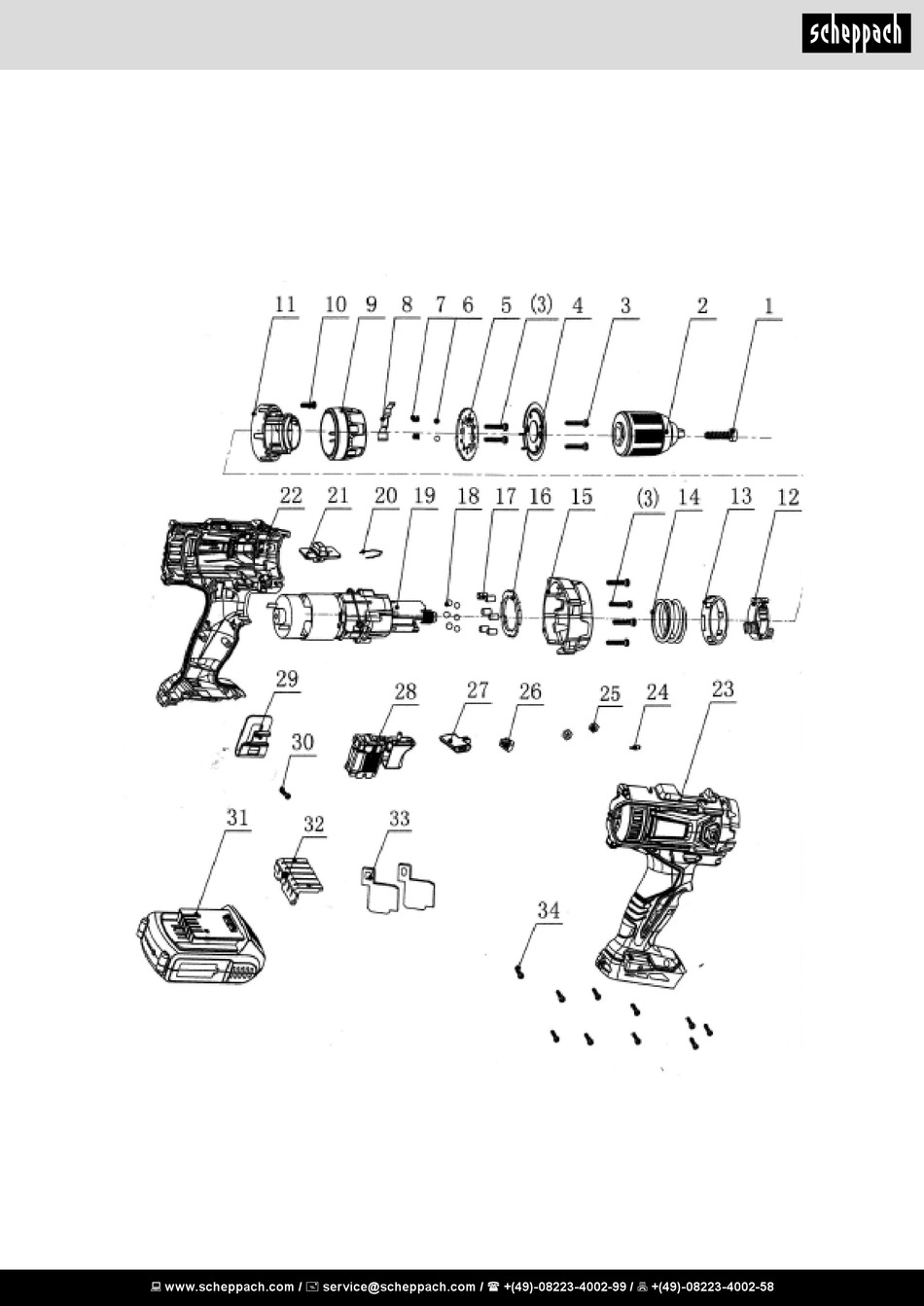 scheppach

11 10 9 8 7 6 5 (3) 4 3 2 1

22 21 20 19 18 17 16 15 (3) 14 13 12

29 28 27 26 25 24 23

30

31 32 33

34

www.scheppach.com / service@scheppach.com / +(49)-08223-4002-99 / +(49)-08223-4002-58