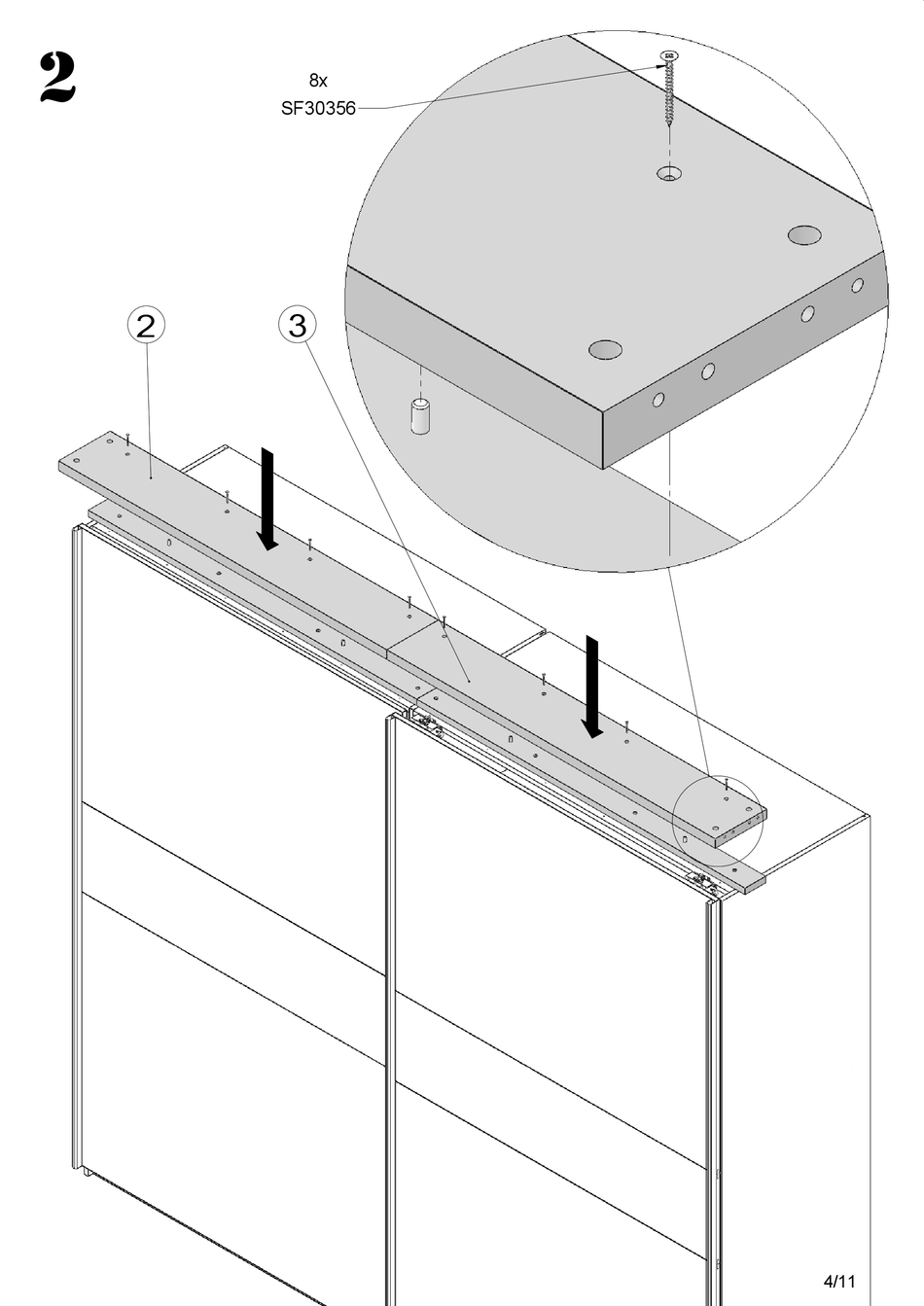 2

8x
SF30356

2

3

4/11