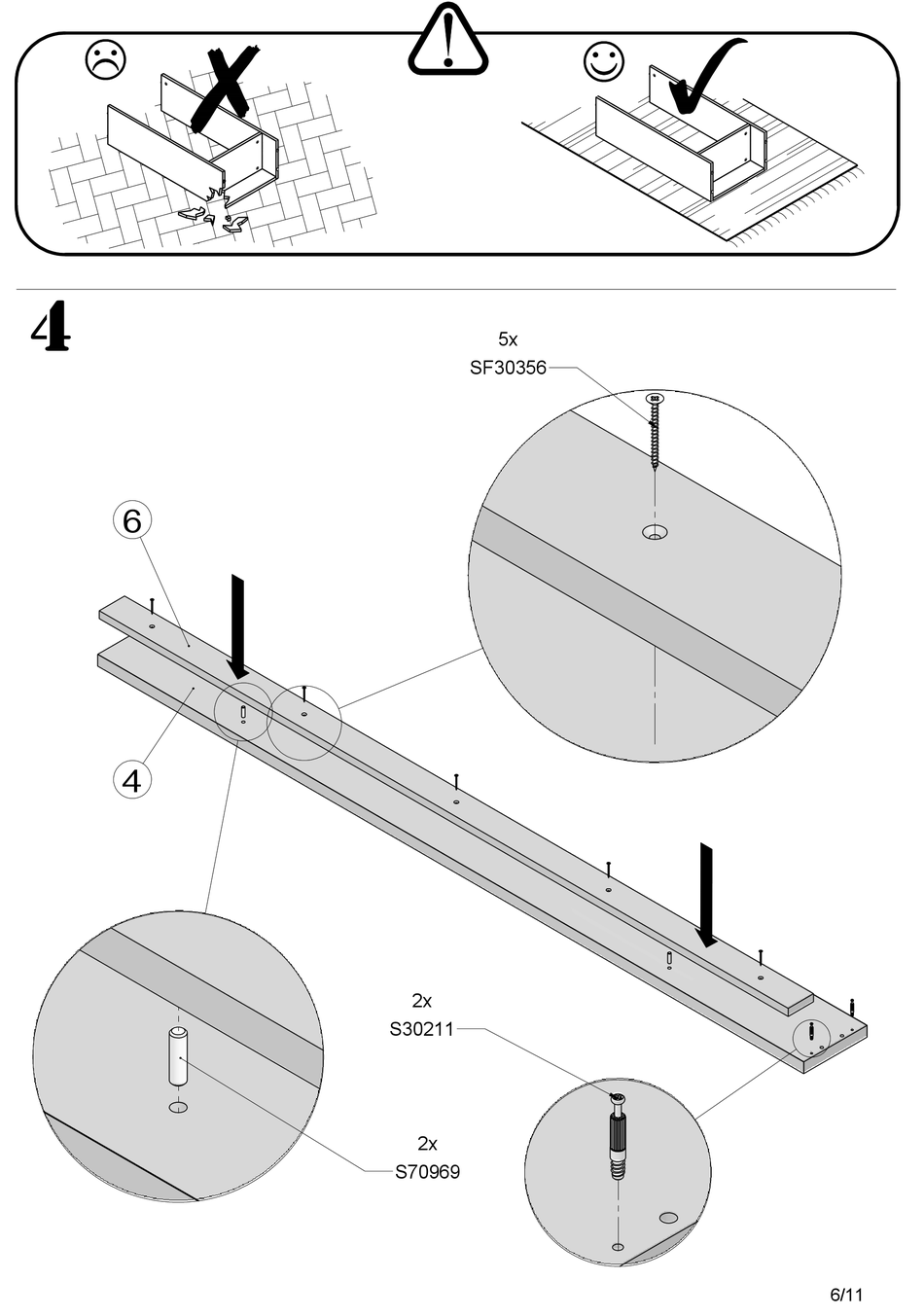 4

5x
SF30356

6

4

2x
S30211

2x
S70969

6/11