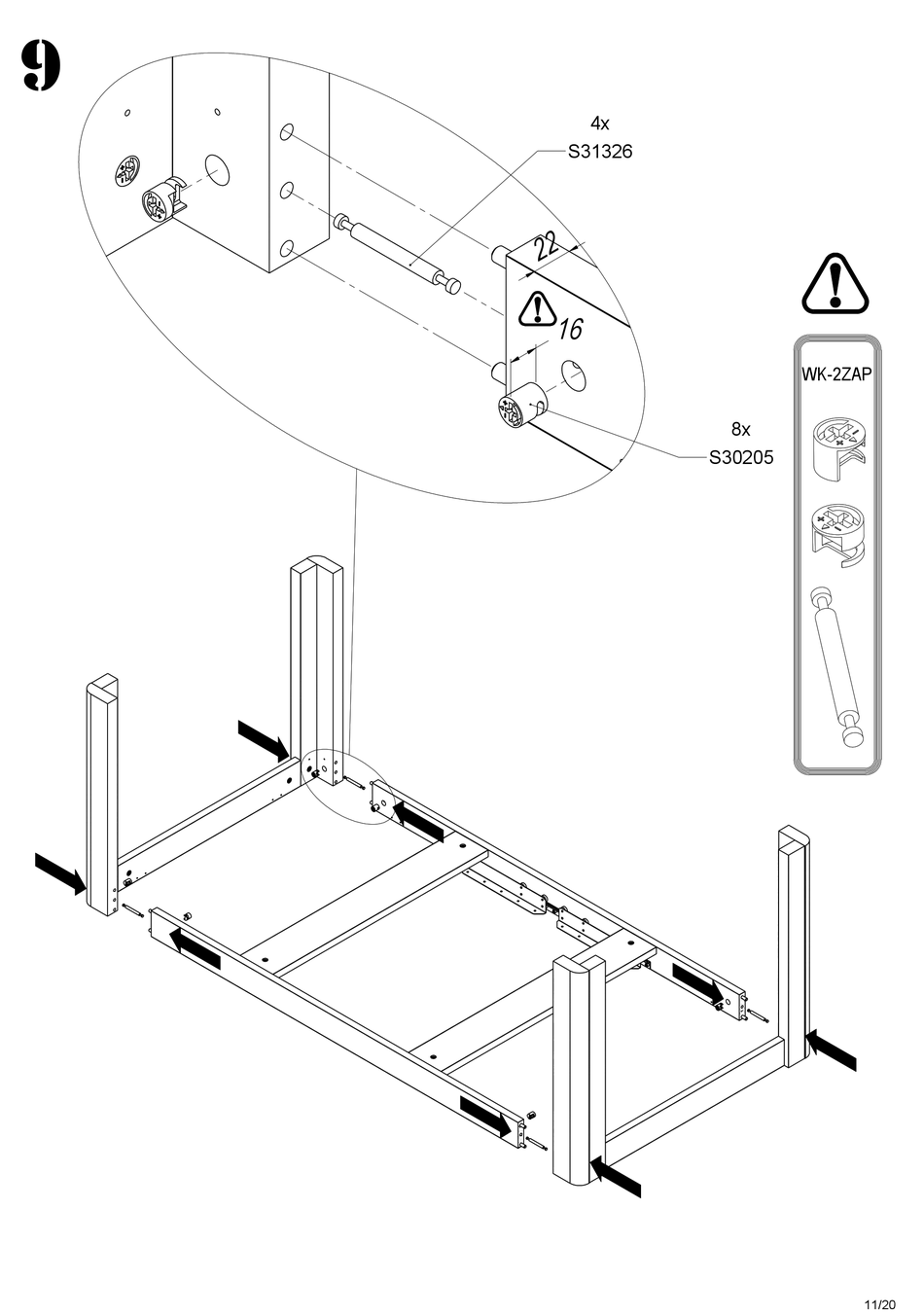 9

4x
S31326

22

16

8x
S30205

WK-2ZAP

11/20