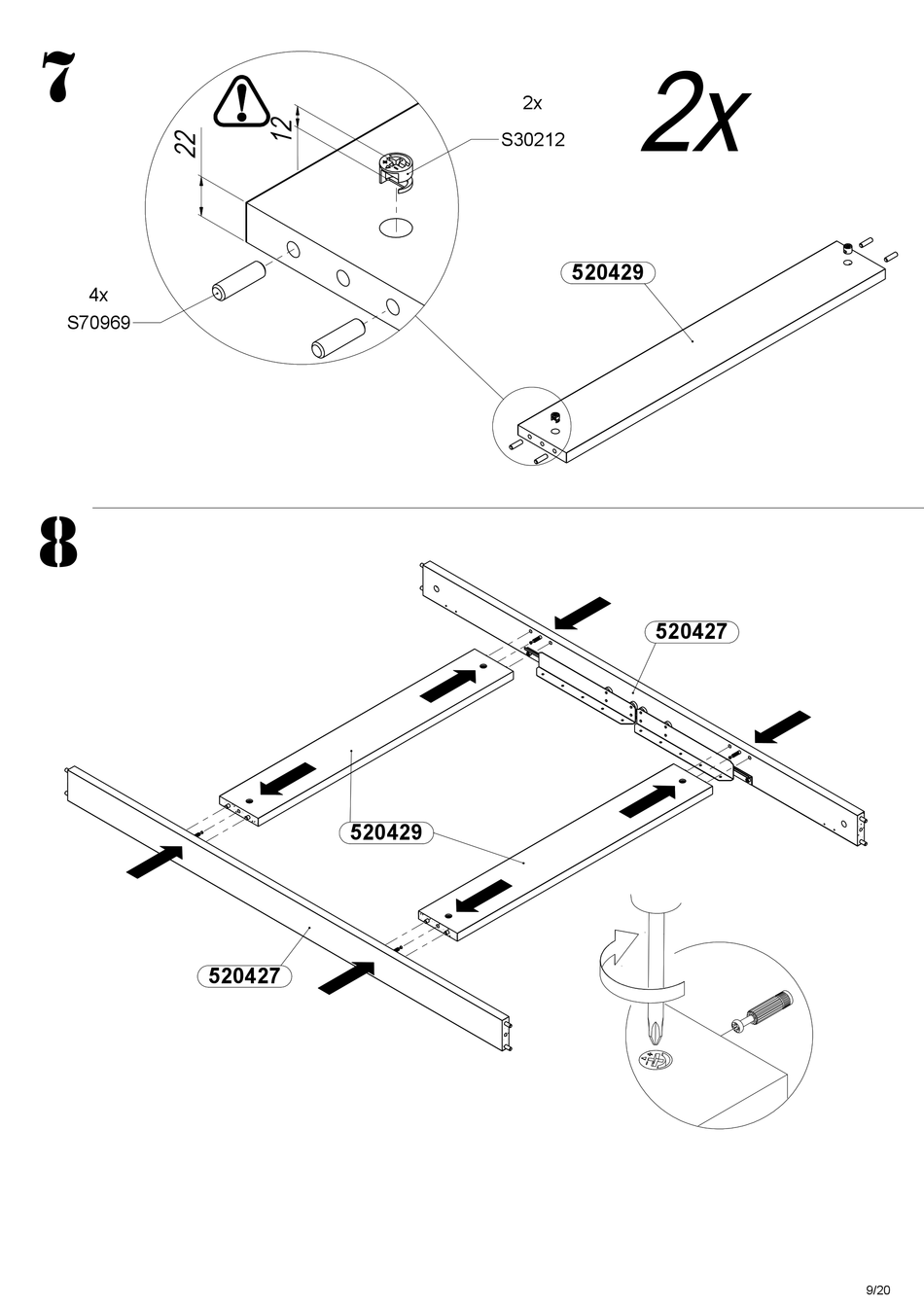 7

22

12

2x

S30212

2x

4x
S70969

520429

8

520427

520429

520427

9/20