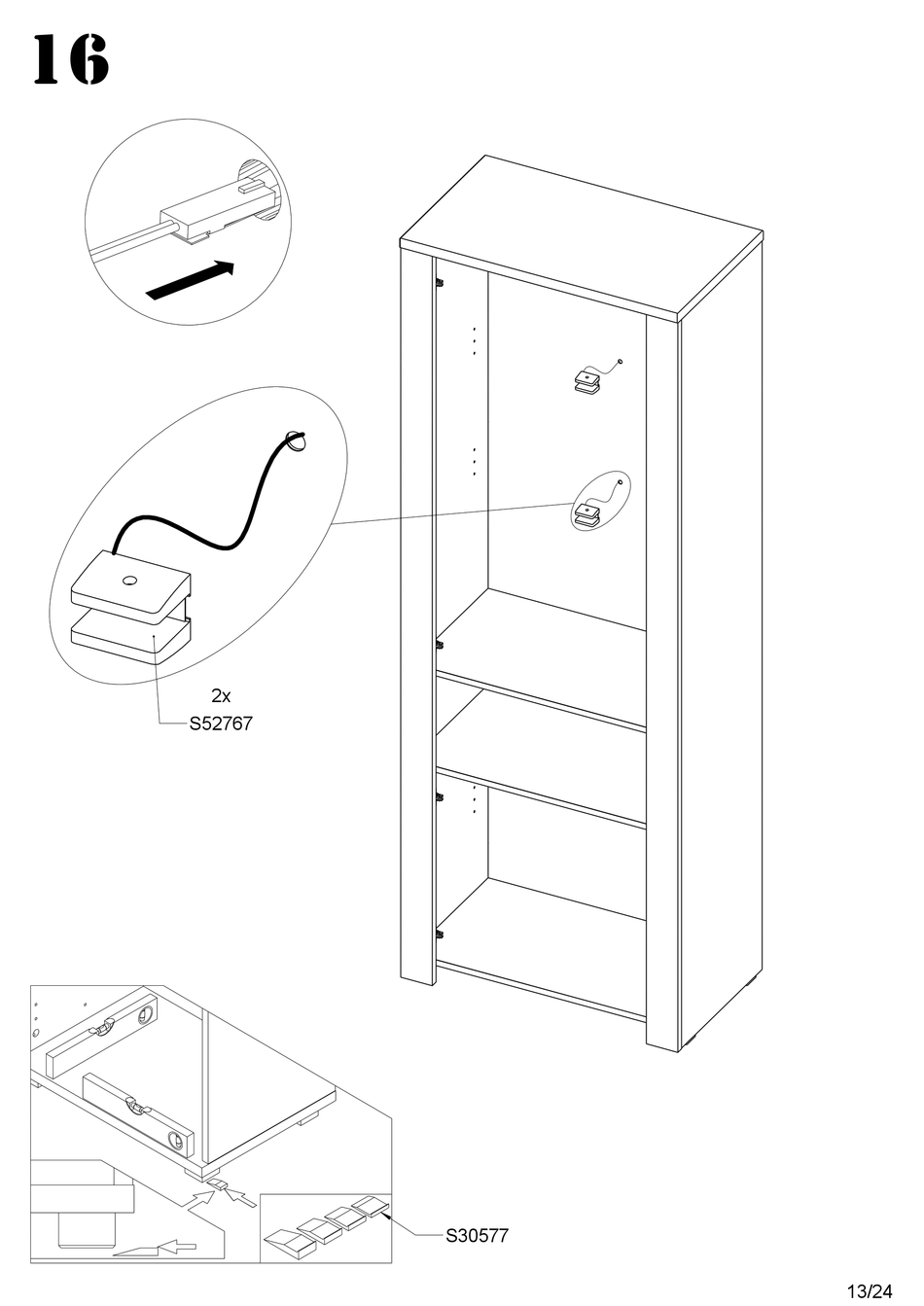 16

2x
S52767

S30577

13/24