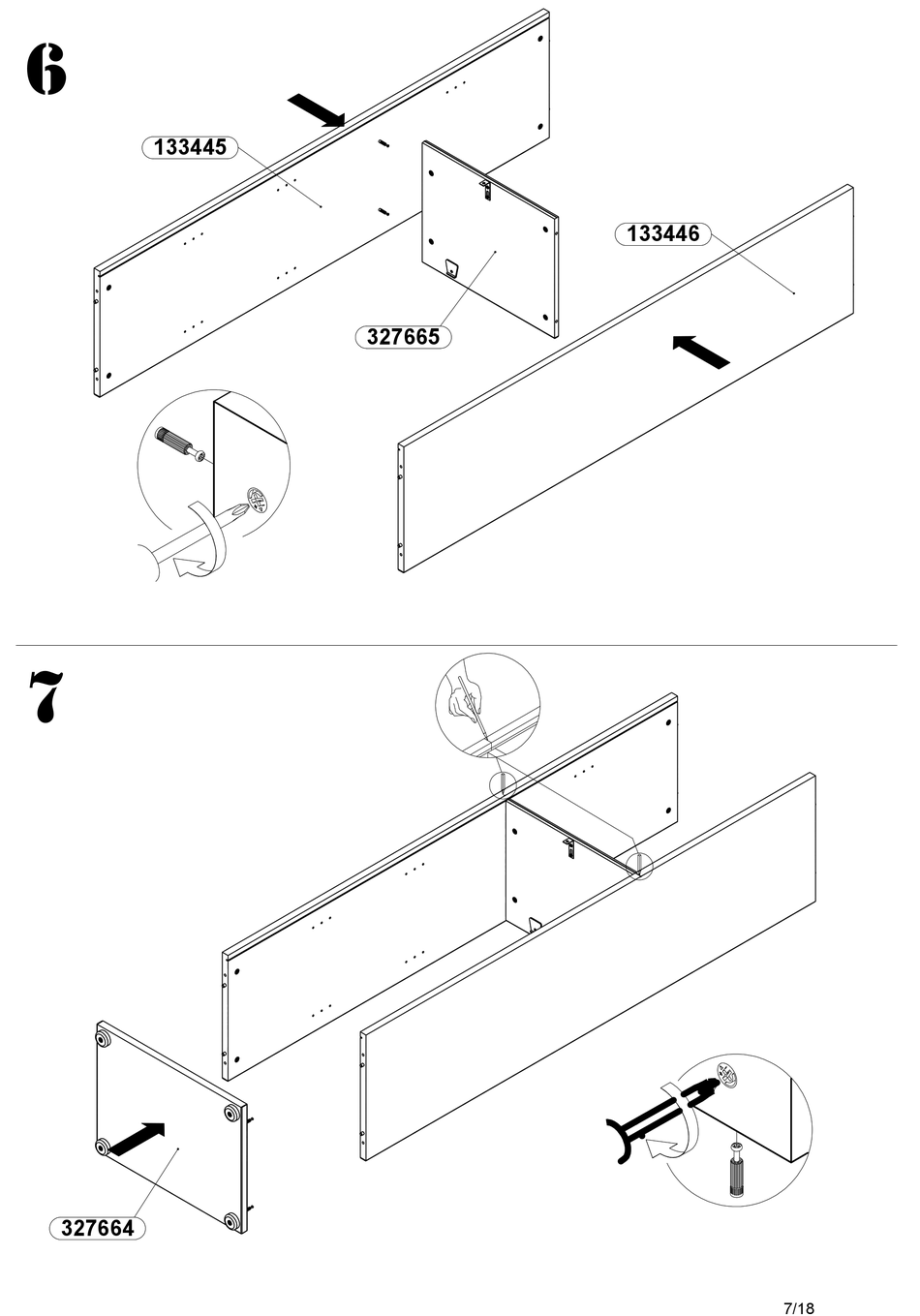 6

133445

133446

327665

7

327664

7/18