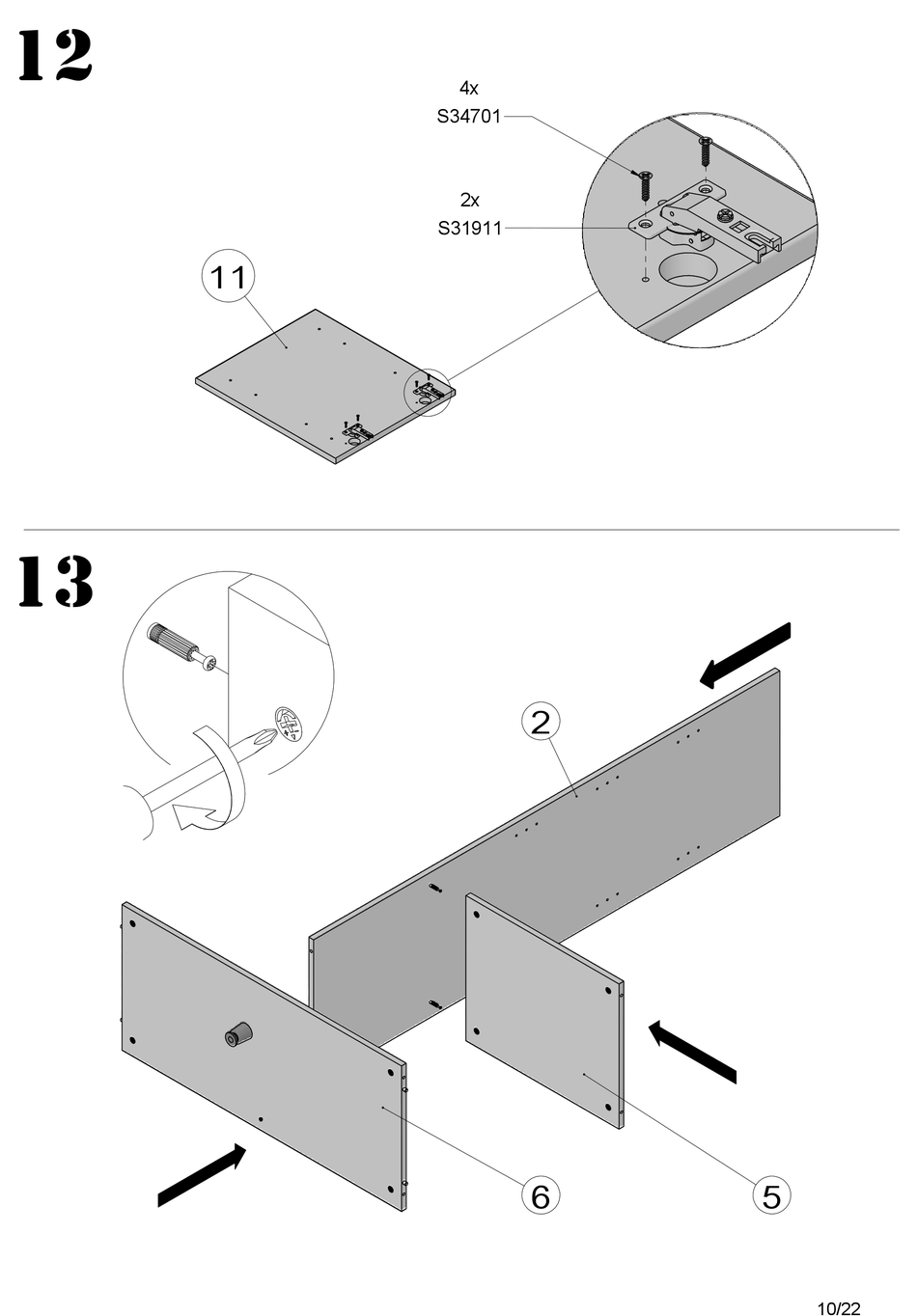 12

4x
S34701

2x
S31911

11

13

2

6

5

10/22